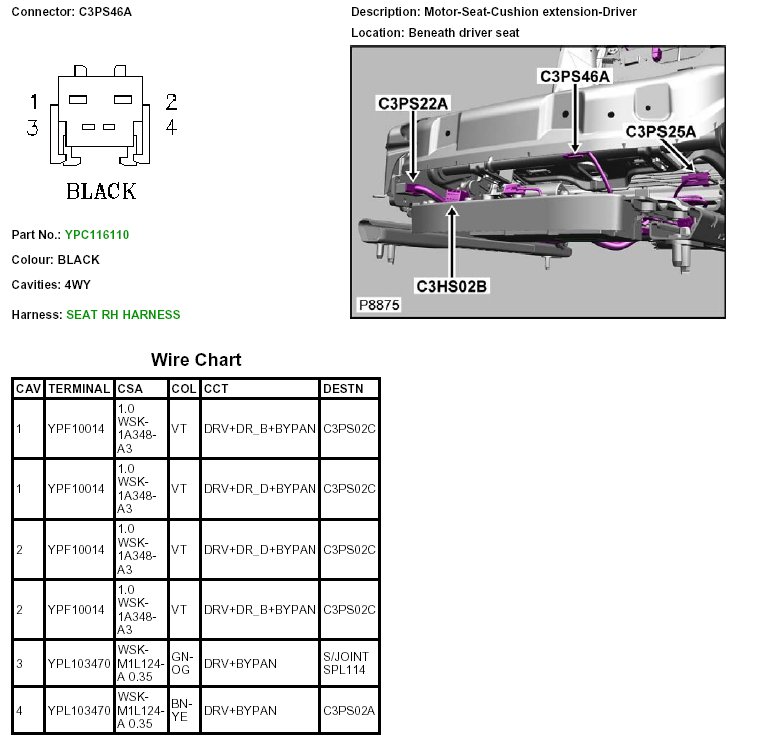 Connector: C3PS46A

1 2
3 4
BLACK

Part No.: YPC116110

Colour: BLACK

Cavities: 4WY

Harness: SEAT RH HARNESS

Description: Motor-Seat-Cushion extension-Driver

Location: Beneath driver seat

C3PS46A
C3PS22A
C3PS25A
C3HS02B
P8875

Wire Chart

| CAV | TERMINAL | CSA | COL | CCT | DESTN |
|---|---|---|---|---|---|
| 1 | YPF10014 | 1.0 WSK-1A348-A3 | VT | DRV+DR_B+BYPAN | C3PS02C |
| 1 | YPF10014 | 1.0 WSK-1A348-A3 | VT | DRV+DR_D+BYPAN | C3PS02C |
| 2 | YPF10014 | 1.0 WSK-1A348-A3 | VT | DRV+DR_D+BYPAN | C3PS02C |
| 2 | YPF10014 | 1.0 WSK-1A348-A3 | VT | DRV+DR_B+BYPAN | C3PS02C |
| 3 | YPL103470 | WSK-M1L124-A 0.35 | GN-OG | DRV+BYPAN | S/JOINT SPL114 |
| 4 | YPL103470 | WSK-M1L124-A 0.35 | BN-YE | DRV+BYPAN | C3PS02A |