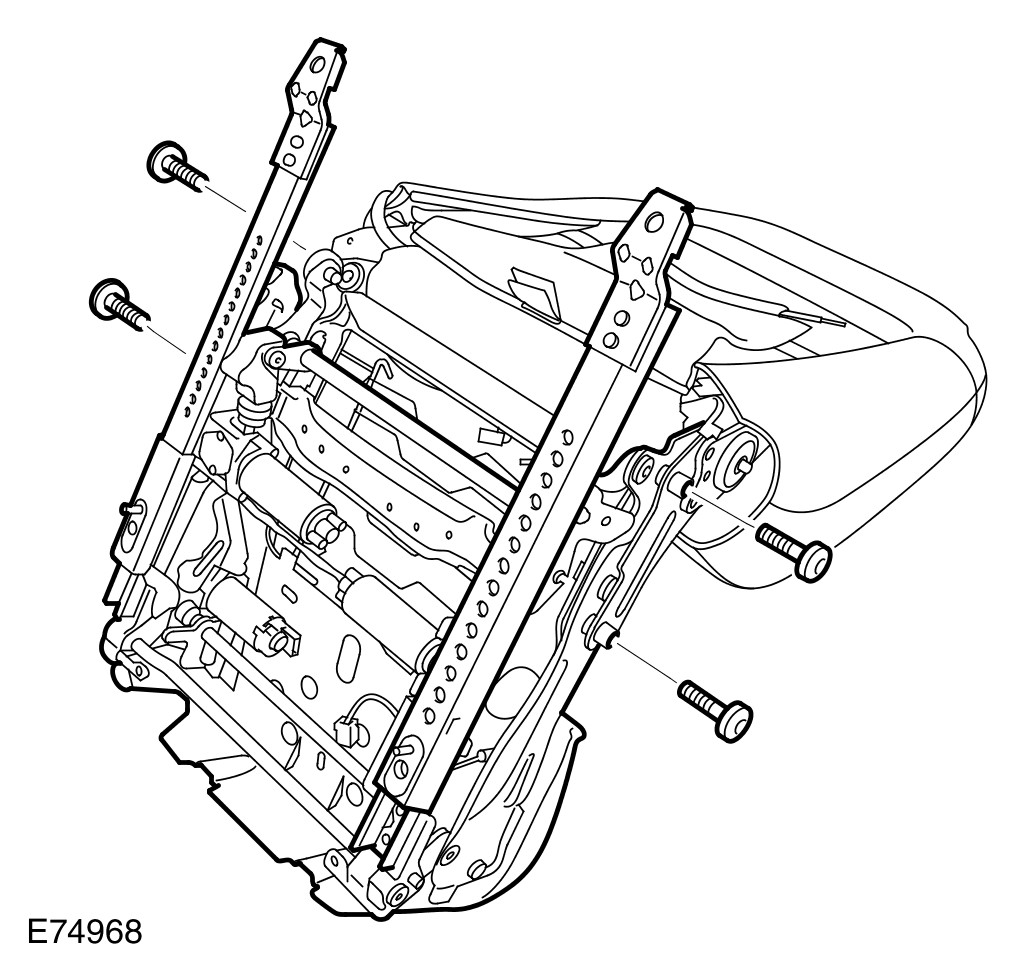 E74968