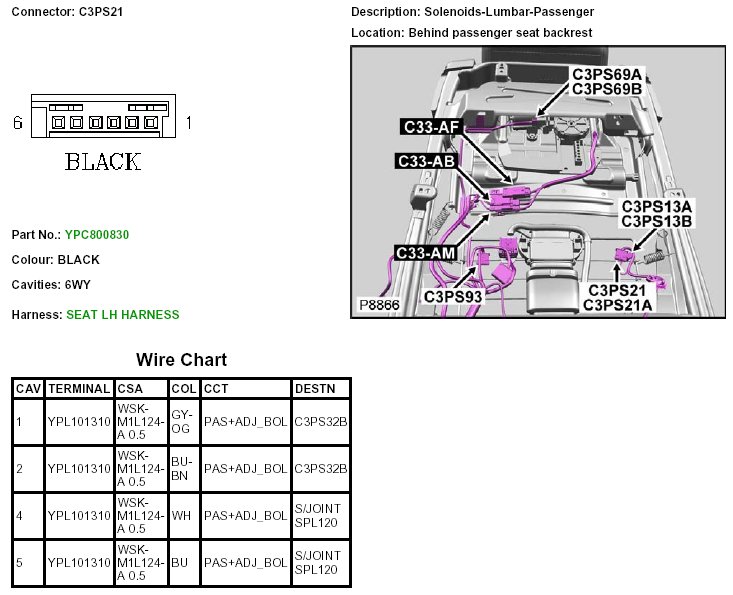 Connector: C3PS21

6 1

BLACK

Part No.: YPC800830

Colour: BLACK

Cavities: 6WY

Harness: SEAT LH HARNESS

Description: Solenoids-Lumbar-Passenger

Location: Behind passenger seat backrest

C3PS69A
C3PS69B

C33-AF

C33-AB

C3PS13A
C3PS13B

C33-AM

C3PS93

C3PS21
C3PS21A

P8866

Wire Chart

| CAV | TERMINAL | CSA | COL | CCT | DESTN |
|---|---|---|---|---|---|
| 1 | YPL101310 | WSK-M1L124-A 0.5 | GY-OG | PAS+ADJ_BOL | C3PS32B |
| 2 | YPL101310 | WSK-M1L124-A 0.5 | BU-BN | PAS+ADJ_BOL | C3PS32B |
| 4 | YPL101310 | WSK-M1L124-A 0.5 | WH | PAS+ADJ_BOL | S/JOINT SPL120 |
| 5 | YPL101310 | WSK-M1L124-A 0.5 | BU | PAS+ADJ_BOL | S/JOINT SPL120 |