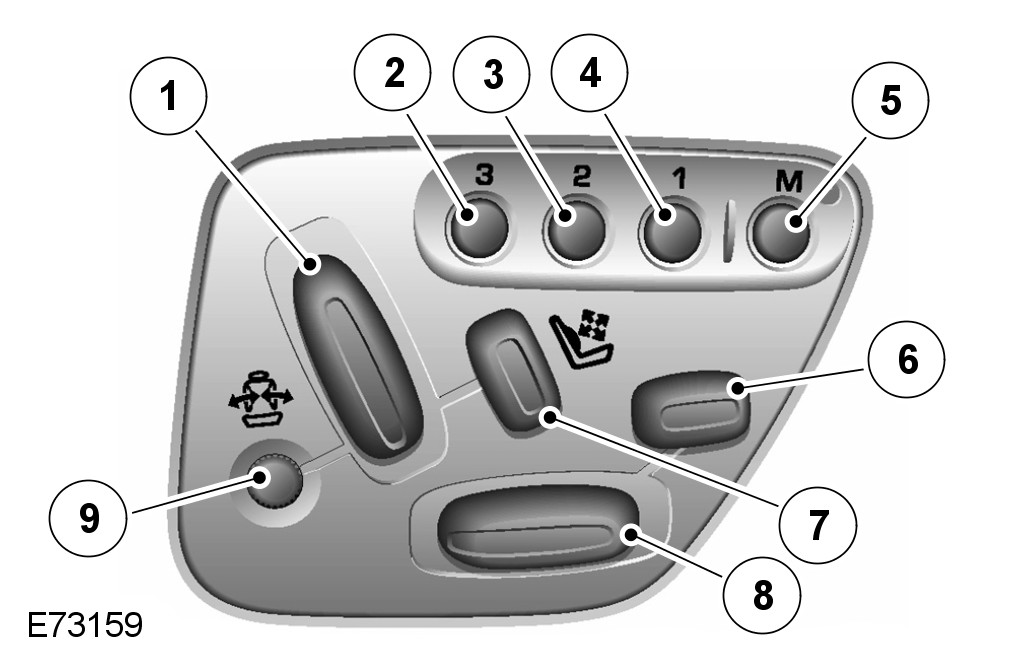 1
2
3
4
5
3
2
1
M
6
7
8
9
E73159