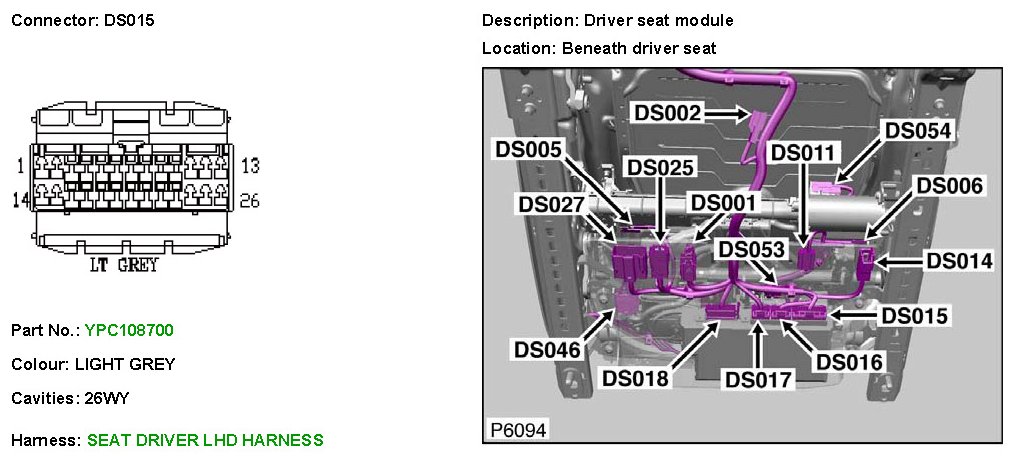 Connector: DS015

1
13
14
26
LT GREY

Part No.: YPC108700

Colour: LIGHT GREY

Cavities: 26WY

Harness: SEAT DRIVER LHD HARNESS

Description: Driver seat module

Location: Beneath driver seat

DS002
DS054
DS005
DS025
DS011
DS006
DS027
DS001
DS053
DS014
DS015
DS046
DS018
DS017
DS016
P6094