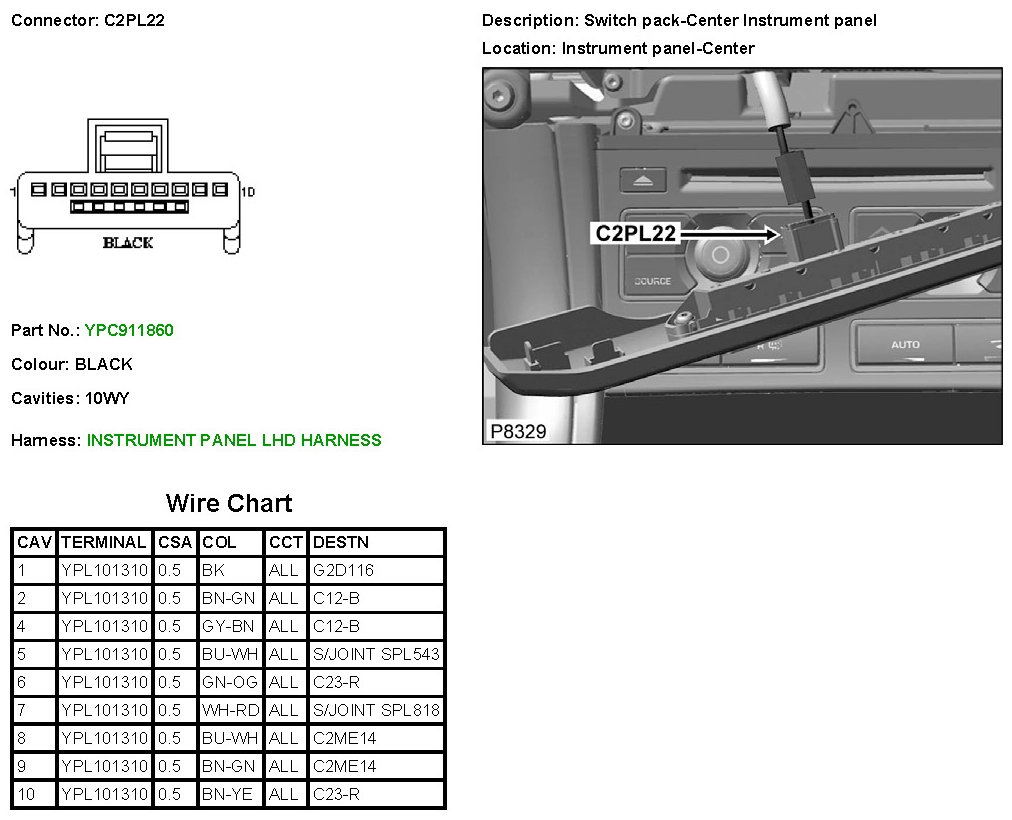 Connector: C2PL22

1

10

BLACK

Part No.: YPC911860

Colour: BLACK

Cavities: 10WY

Harness: INSTRUMENT PANEL LHD HARNESS

Description: Switch pack-Center Instrument panel

Location: Instrument panel-Center

C2PL22

SOURCE

AUTO

P8329

Wire Chart

| CAV | TERMINAL | CSA | COL | CCT | DESTN |
|---|---|---|---|---|---|
| 1 | YPL101310 | 0.5 | BK | ALL | G2D116 |
| 2 | YPL101310 | 0.5 | BN-GN | ALL | C12-B |
| 4 | YPL101310 | 0.5 | GY-BN | ALL | C12-B |
| 5 | YPL101310 | 0.5 | BU-WH | ALL | S/JOINT SPL543 |
| 6 | YPL101310 | 0.5 | GN-OG | ALL | C23-R |
| 7 | YPL101310 | 0.5 | WH-RD | ALL | S/JOINT SPL818 |
| 8 | YPL101310 | 0.5 | BU-WH | ALL | C2ME14 |
| 9 | YPL101310 | 0.5 | BN-GN | ALL | C2ME14 |
| 10 | YPL101310 | 0.5 | BN-YE | ALL | C23-R |