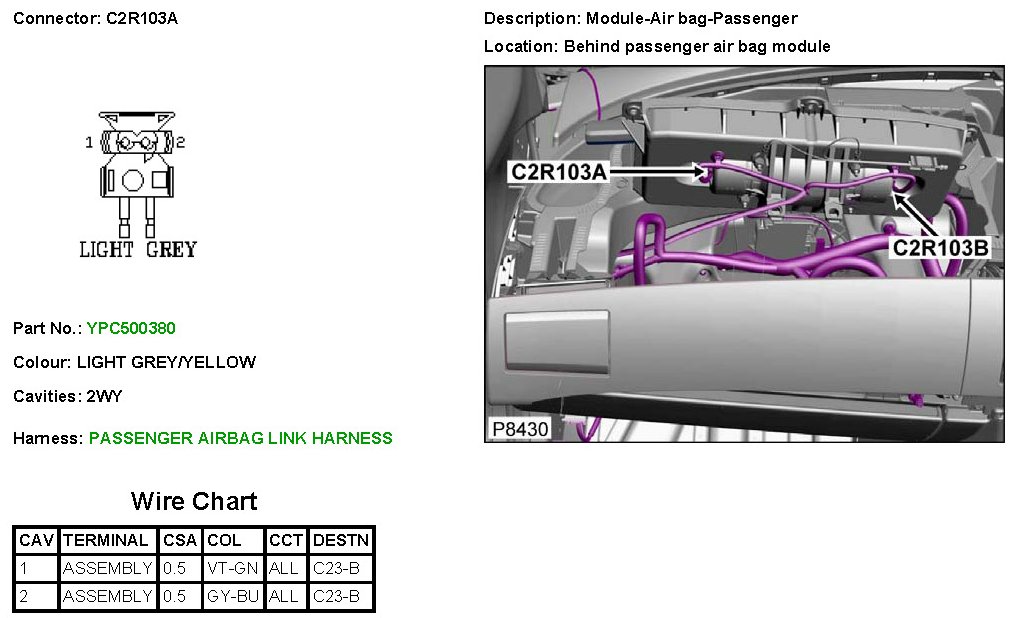 Connector: C2R103A

1 2

LIGHT GREY

Part No.: YPC500380

Colour: LIGHT GREY/YELLOW

Cavities: 2WY

Harness: PASSENGER AIRBAG LINK HARNESS

Wire Chart

| CAV | TERMINAL | CSA | COL | CCT | DESTN |
|---|---|---|---|---|---|
| 1 | ASSEMBLY | 0.5 | VT-GN | ALL | C23-B |
| 2 | ASSEMBLY | 0.5 | GY-BU | ALL | C23-B |

Description: Module-Air bag-Passenger

Location: Behind passenger air bag module

C2R103A

C2R103B

P8430