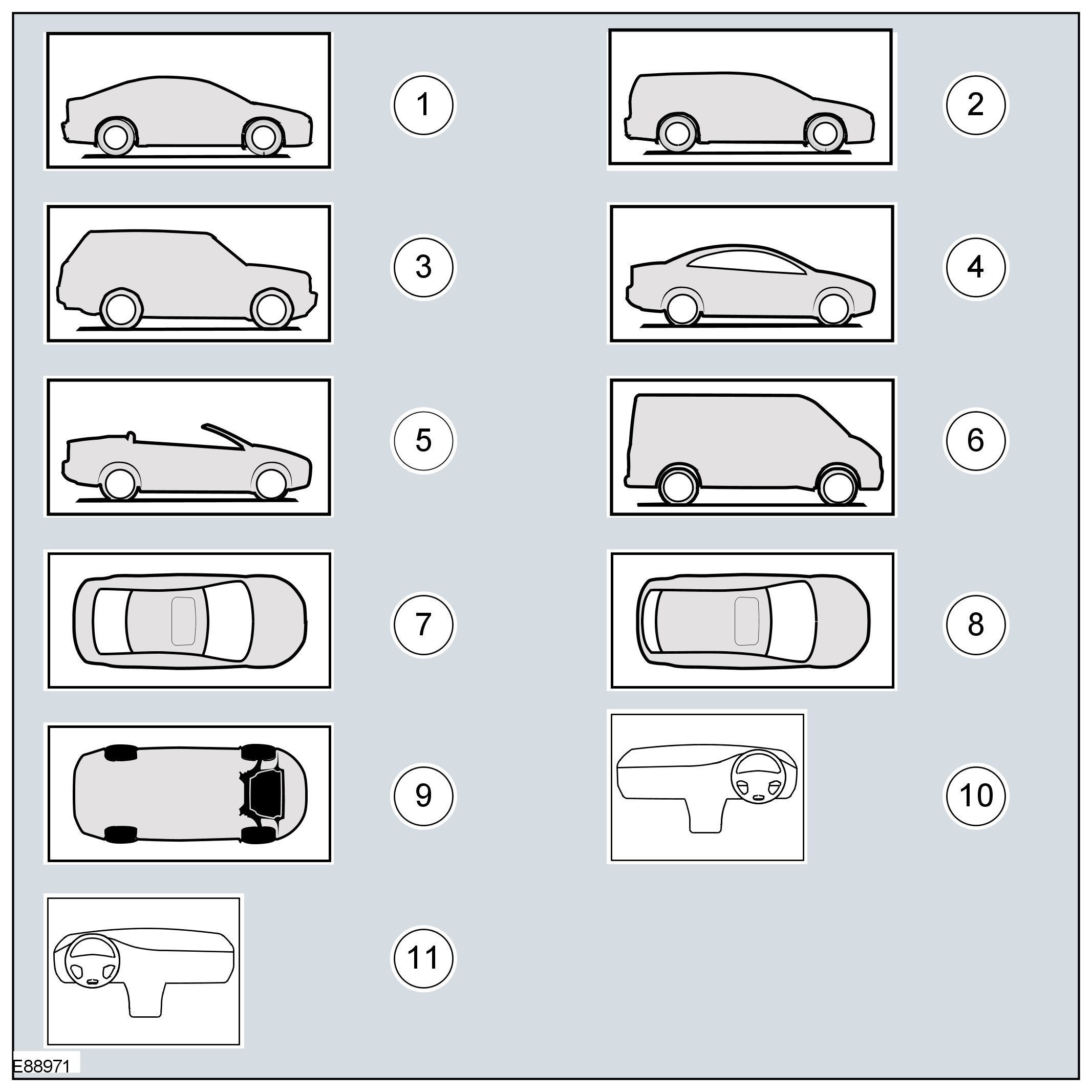 1
2
3
4
5
6
7
8
9
10
11
E88971