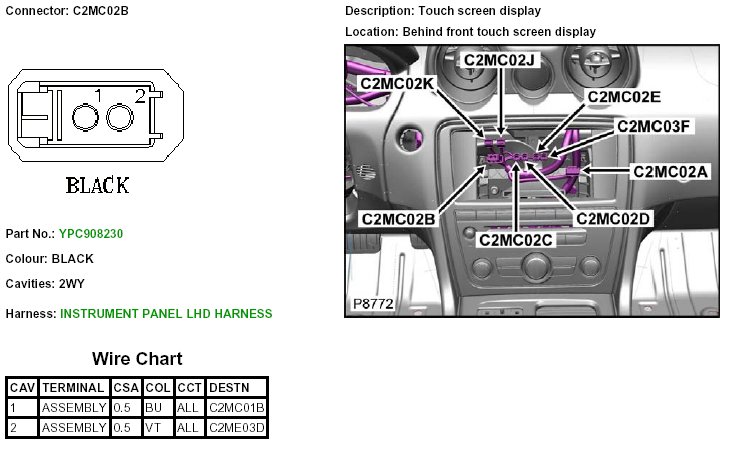 Connector: C2MC02B

1 2

BLACK

Part No.: YPC908230

Colour: BLACK

Cavities: 2WY

Harness: INSTRUMENT PANEL LHD HARNESS

Wire Chart

| CAV | TERMINAL | CSA | COL | CCT | DESTN |
|---|---|---|---|---|---|
| 1 | ASSEMBLY | 0.5 | BU | ALL | C2MC01B |
| 2 | ASSEMBLY | 0.5 | VT | ALL | C2ME03D |

Description: Touch screen display

Location: Behind front touch screen display

C2MC02J
C2MC02K
C2MC02E
C2MC03F
C2MC02A
C2MC02B
C2MC02D
C2MC02C
P8772