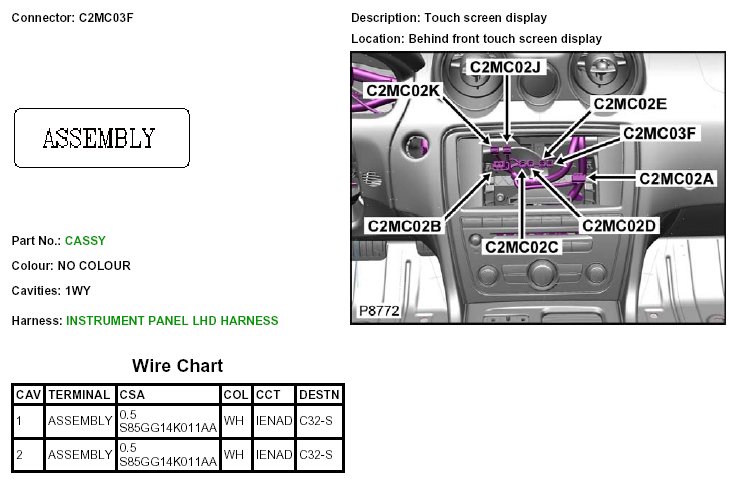 Connector: C2MC03F

ASSEMBLY

Part No.: CASSY

Colour: NO COLOUR

Cavities: 1WY

Harness: INSTRUMENT PANEL LHD HARNESS

Description: Touch screen display

Location: Behind front touch screen display

C2MC02J
C2MC02K
C2MC02E
C2MC03F
C2MC02A
C2MC02B
C2MC02D
C2MC02C
P8772

Wire Chart

| CAV | TERMINAL | CSA | COL | CCT | DESTN |
|---|---|---|---|---|---|
| 1 | ASSEMBLY | 0.5 S85GG14K011AA | WH | IENAD | C32-S |
| 2 | ASSEMBLY | 0.5 S85GG14K011AA | WH | IENAD | C32-S |