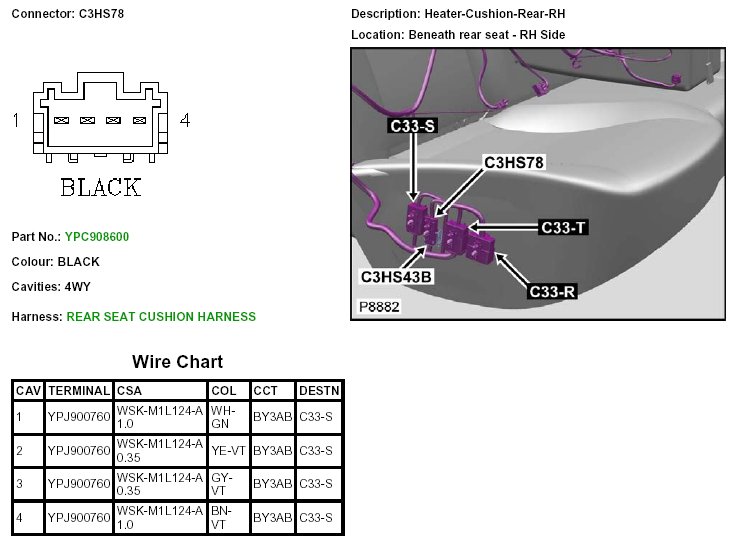 Connector: C3HS78

1 4

BLACK

Part No.: YPC908600

Colour: BLACK

Cavities: 4WY

Harness: REAR SEAT CUSHION HARNESS

Description: Heater-Cushion-Rear-RH

Location: Beneath rear seat - RH Side

C33-S

C3HS78

C33-T

C3HS43B

C33-R

P8882

Wire Chart

| CAV | TERMINAL | CSA | COL | CCT | DESTN |
|---|---|---|---|---|---|
| 1 | YPJ900760 | WSK-M1L124-A 1.0 | WH-GN | BY3AB | C33-S |
| 2 | YPJ900760 | WSK-M1L124-A 0.35 | YE-VT | BY3AB | C33-S |
| 3 | YPJ900760 | WSK-M1L124-A 0.35 | GY-VT | BY3AB | C33-S |
| 4 | YPJ900760 | WSK-M1L124-A 1.0 | BN-VT | BY3AB | C33-S |