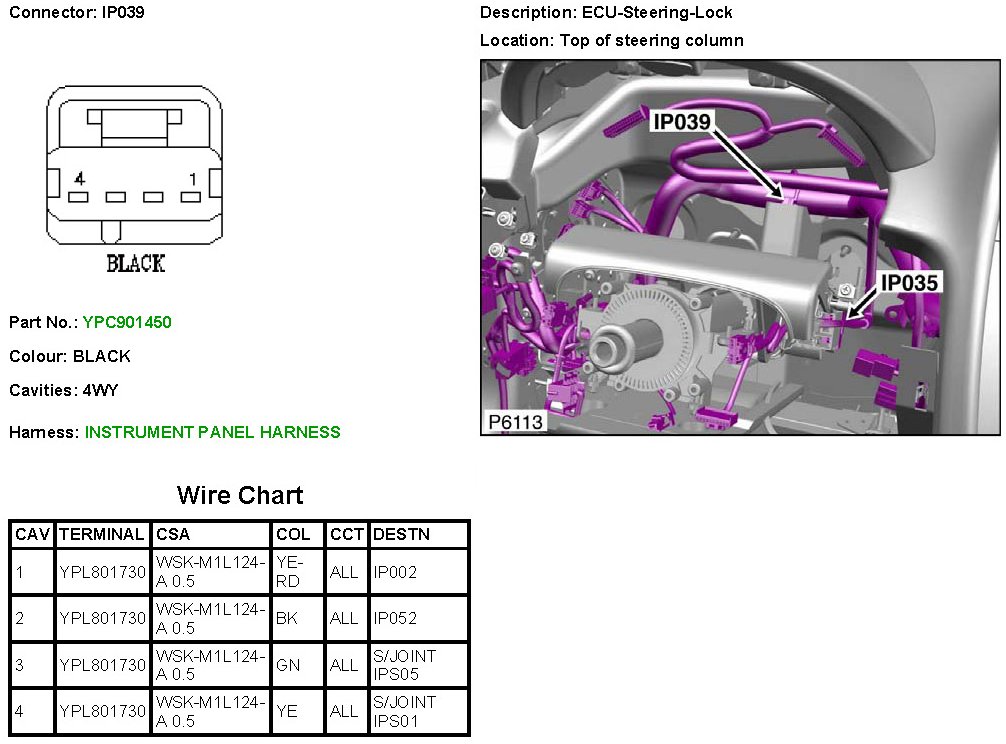 Connector: IP039

4 1

BLACK

Part No.: YPC901450

Colour: BLACK

Cavities: 4WY

Harness: INSTRUMENT PANEL HARNESS

Description: ECU-Steering-Lock

Location: Top of steering column

IP039

IP035

P6113

Wire Chart

| CAV | TERMINAL | CSA | COL | CCT | DESTN |
|---|---|---|---|---|---|
| 1 | YPL801730 | WSK-M1L124-A 0.5 | YE-RD | ALL | IP002 |
| 2 | YPL801730 | WSK-M1L124-A 0.5 | BK | ALL | IP052 |
| 3 | YPL801730 | WSK-M1L124-A 0.5 | GN | ALL | S/JOINT IPS05 |
| 4 | YPL801730 | WSK-M1L124-A 0.5 | YE | ALL | S/JOINT IPS01 |