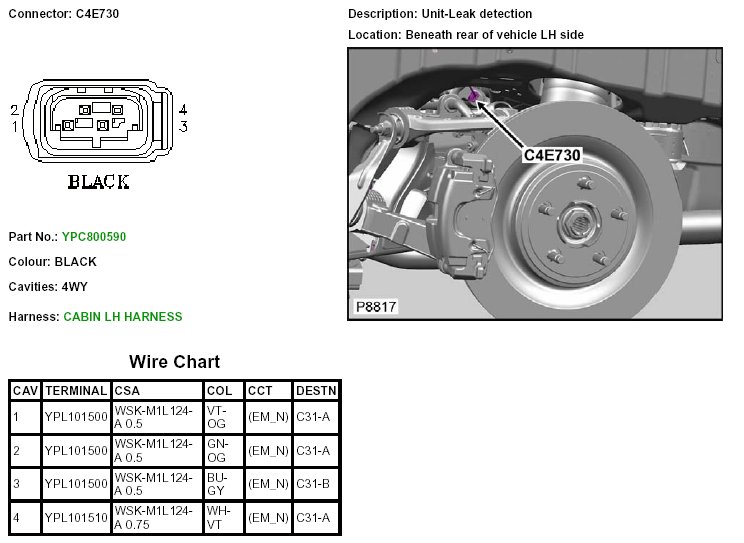 Connector: C4E730

2
1

4
3

BLACK

Part No.: YPC800590

Colour: BLACK

Cavities: 4WY

Harness: CABIN LH HARNESS

Description: Unit-Leak detection

Location: Beneath rear of vehicle LH side

C4E730

P8817

Wire Chart

| CAV | TERMINAL | CSA | COL | CCT | DESTN |
|---|---|---|---|---|---|
| 1 | YPL101500 | WSK-M1L124-A 0.5 | VT-OG | (EM_N) | C31-A |
| 2 | YPL101500 | WSK-M1L124-A 0.5 | GN-OG | (EM_N) | C31-A |
| 3 | YPL101500 | WSK-M1L124-A 0.5 | BU-GY | (EM_N) | C31-B |
| 4 | YPL101510 | WSK-M1L124-A 0.75 | WH-VT | (EM_N) | C31-A |