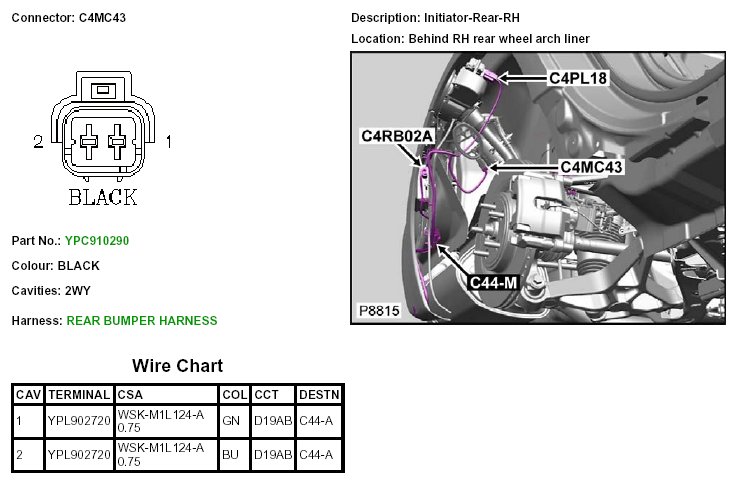 Connector: C4MC43

2 1

BLACK

Part No.: YPC910290

Colour: BLACK

Cavities: 2WY

Harness: REAR BUMPER HARNESS

Description: Initiator-Rear-RH

Location: Behind RH rear wheel arch liner

C4PL18

C4RB02A

C4MC43

C44-M

P8815

Wire Chart

| CAV | TERMINAL | CSA | COL | CCT | DESTN |
|---|---|---|---|---|---|
| 1 | YPL902720 | WSK-M1L124-A 0.75 | GN | D19AB | C44-A |
| 2 | YPL902720 | WSK-M1L124-A 0.75 | BU | D19AB | C44-A |