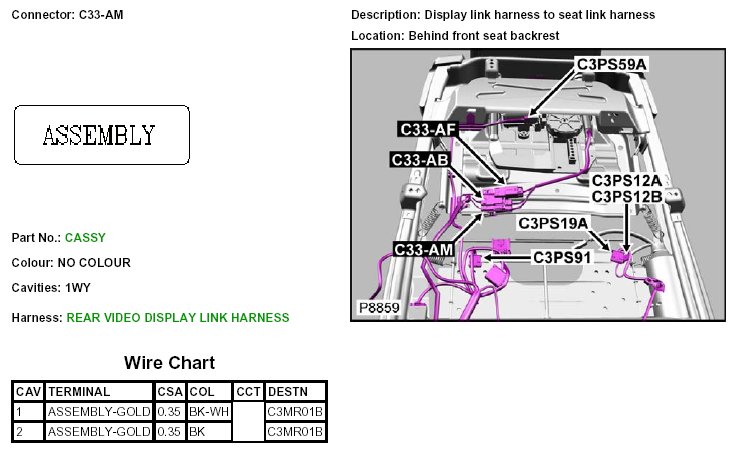 Connector: C33-AM

Description: Display link harness to seat link harness

Location: Behind front seat backrest

ASSEMBLY

C3PS59A
C33-AF
C33-AB
C3PS12A
C3PS12B
C3PS19A
C33-AM
C3PS91
P8859

Part No.: CASSY

Colour: NO COLOUR

Cavities: 1WY

Harness: REAR VIDEO DISPLAY LINK HARNESS

Wire Chart

| CAV | TERMINAL | CSA | COL | CCT | DESTN |
|---|---|---|---|---|---|
| 1 | ASSEMBLY-GOLD | 0.35 | BK-WH | | C3MR01B |
| 2 | ASSEMBLY-GOLD | 0.35 | BK | | C3MR01B |