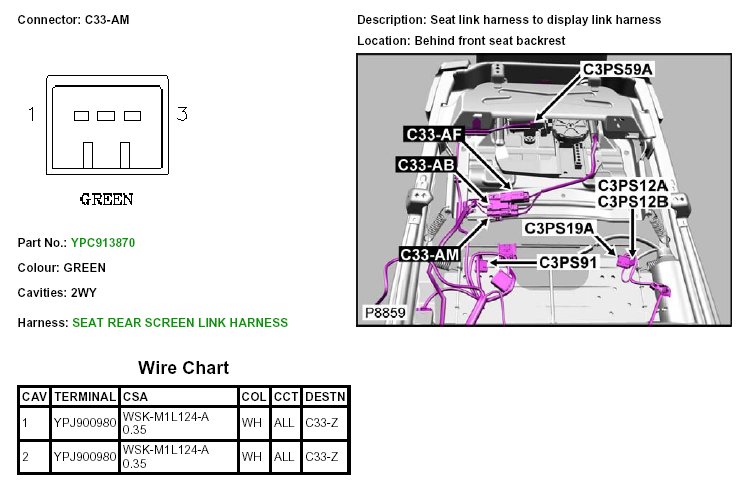 Connector: C33-AM

1

3

GREEN

Part No.: YPC913870

Colour: GREEN

Cavities: 2WY

Harness: SEAT REAR SCREEN LINK HARNESS

Description: Seat link harness to display link harness

Location: Behind front seat backrest

C3PS59A

C33-AF

C33-AB

C3PS12A
C3PS12B

C3PS19A

C33-AM

C3PS91

P8859

Wire Chart

| CAV | TERMINAL | CSA | COL | CCT | DESTN |
|---|---|---|---|---|---|
| 1 | YPJ900980 | WSK-M1L124-A 0.35 | WH | ALL | C33-Z |
| 2 | YPJ900980 | WSK-M1L124-A 0.35 | WH | ALL | C33-Z |