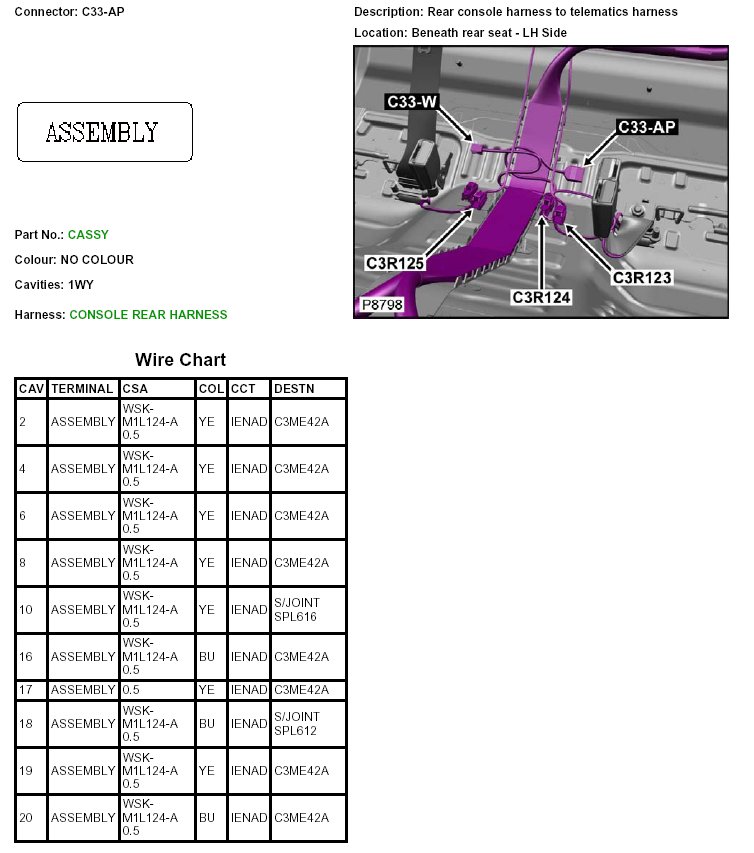 Connector: C33-AP

ASSEMBLY

Part No.: CASSY

Colour: NO COLOUR

Cavities: 1WY

Harness: CONSOLE REAR HARNESS

Description: Rear console harness to telematics harness

Location: Beneath rear seat - LH Side

C33-W
C33-AP
C3R125
C3R124
C3R123
P8798

Wire Chart

| CAV | TERMINAL | CSA | COL | CCT | DESTN |
|---|---|---|---|---|---|
| 2 | ASSEMBLY | WSK-M1L124-A 0.5 | YE | IENAD | C3ME42A |
| 4 | ASSEMBLY | WSK-M1L124-A 0.5 | YE | IENAD | C3ME42A |
| 6 | ASSEMBLY | WSK-M1L124-A 0.5 | YE | IENAD | C3ME42A |
| 8 | ASSEMBLY | WSK-M1L124-A 0.5 | YE | IENAD | C3ME42A |
| 10 | ASSEMBLY | WSK-M1L124-A 0.5 | YE | IENAD | S/JOINT SPL616 |
| 16 | ASSEMBLY | WSK-M1L124-A 0.5 | BU | IENAD | C3ME42A |
| 17 | ASSEMBLY | 0.5 | YE | IENAD | C3ME42A |
| 18 | ASSEMBLY | WSK-M1L124-A 0.5 | BU | IENAD | S/JOINT SPL612 |
| 19 | ASSEMBLY | WSK-M1L124-A 0.5 | YE | IENAD | C3ME42A |
| 20 | ASSEMBLY | WSK-M1L124-A 0.5 | BU | IENAD | C3ME42A |