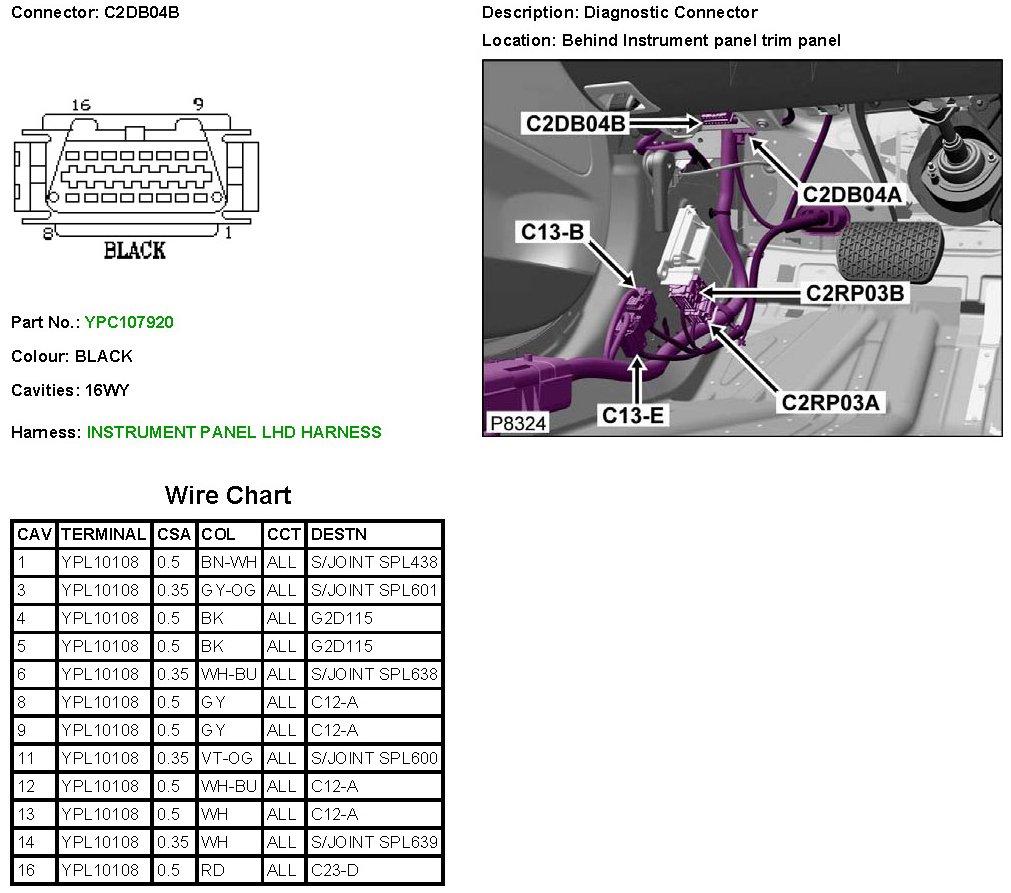 Connector: C2DB04B

16 9

8 1

BLACK

Part No.: YPC107920

Colour: BLACK

Cavities: 16WY

Harness: INSTRUMENT PANEL LHD HARNESS

Description: Diagnostic Connector

Location: Behind Instrument panel trim panel

C2DB04B

C2DB04A

C13-B

C2RP03B

C2RP03A

C13-E

P8324

Wire Chart

| CAV | TERMINAL | CSA | COL | CCT | DESTN |
|---|---|---|---|---|---|
| 1 | YPL10108 | 0.5 | BN-WH | ALL | S/JOINT SPL438 |
| 3 | YPL10108 | 0.35 | GY-OG | ALL | S/JOINT SPL601 |
| 4 | YPL10108 | 0.5 | BK | ALL | G2D115 |
| 5 | YPL10108 | 0.5 | BK | ALL | G2D115 |
| 6 | YPL10108 | 0.35 | WH-BU | ALL | S/JOINT SPL638 |
| 8 | YPL10108 | 0.5 | GY | ALL | C12-A |
| 9 | YPL10108 | 0.5 | GY | ALL | C12-A |
| 11 | YPL10108 | 0.35 | VT-OG | ALL | S/JOINT SPL600 |
| 12 | YPL10108 | 0.5 | WH-BU | ALL | C12-A |
| 13 | YPL10108 | 0.5 | WH | ALL | C12-A |
| 14 | YPL10108 | 0.35 | WH | ALL | S/JOINT SPL639 |
| 16 | YPL10108 | 0.5 | RD | ALL | C23-D |