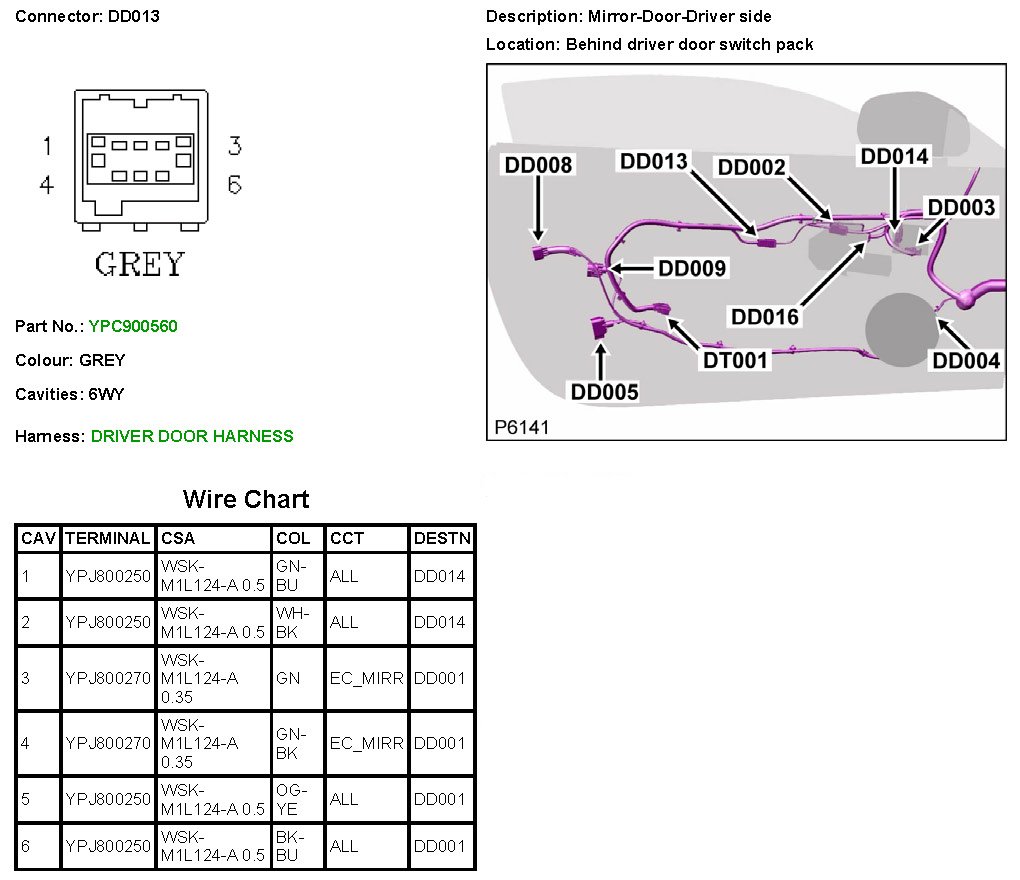 Connector: DD013

1 3
4 6

GREY

Part No.: YPC900560

Colour: GREY

Cavities: 6WY

Harness: DRIVER DOOR HARNESS

Description: Mirror-Door-Driver side

Location: Behind driver door switch pack

DD008 DD013 DD002 DD014 DD003 DD009 DD016 DT001 DD004 DD005

P6141

Wire Chart

| CAV | TERMINAL | CSA | COL | CCT | DESTN |
|---|---|---|---|---|---|
| 1 | YPJ800250 | WSK-M1L124-A 0.5 | GN-BU | ALL | DD014 |
| 2 | YPJ800250 | WSK-M1L124-A 0.5 | WH-BK | ALL | DD014 |
| 3 | YPJ800270 | WSK-M1L124-A 0.35 | GN | EC_MIRR | DD001 |
| 4 | YPJ800270 | WSK-M1L124-A 0.35 | GN-BK | EC_MIRR | DD001 |
| 5 | YPJ800250 | WSK-M1L124-A 0.5 | OG-YE | ALL | DD001 |
| 6 | YPJ800250 | WSK-M1L124-A 0.5 | BK-BU | ALL | DD001 |