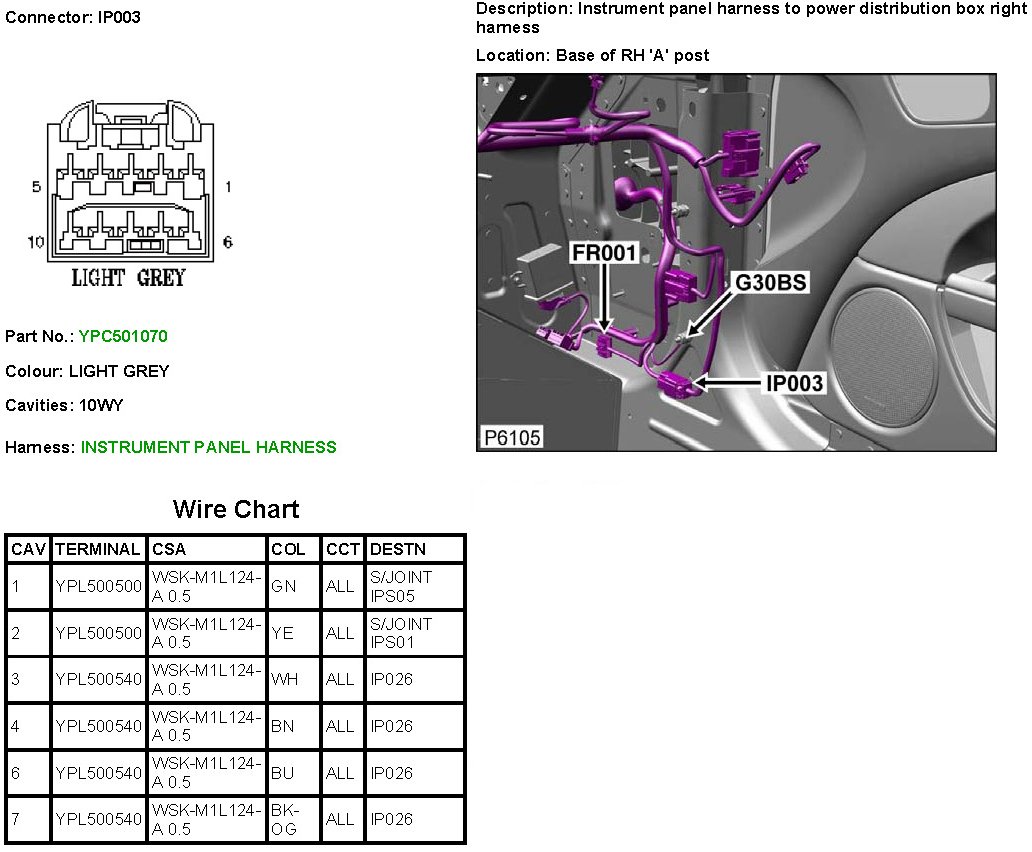 Connector: IP003

5 1
10 6
LIGHT GREY

Part No.: YPC501070

Colour: LIGHT GREY

Cavities: 10WY

Harness: INSTRUMENT PANEL HARNESS

Description: Instrument panel harness to power distribution box right harness

Location: Base of RH 'A' post

FR001
G30BS
IP003
P6105

Wire Chart

| CAV | TERMINAL | CSA | COL | CCT | DESTN |
|---|---|---|---|---|---|
| 1 | YPL500500 | WSK-M1L124-A 0.5 | GN | ALL | S/JOINT IPS05 |
| 2 | YPL500500 | WSK-M1L124-A 0.5 | YE | ALL | S/JOINT IPS01 |
| 3 | YPL500540 | WSK-M1L124-A 0.5 | WH | ALL | IP026 |
| 4 | YPL500540 | WSK-M1L124-A 0.5 | BN | ALL | IP026 |
| 6 | YPL500540 | WSK-M1L124-A 0.5 | BU | ALL | IP026 |
| 7 | YPL500540 | WSK-M1L124-A 0.5 | BK-OG | ALL | IP026 |