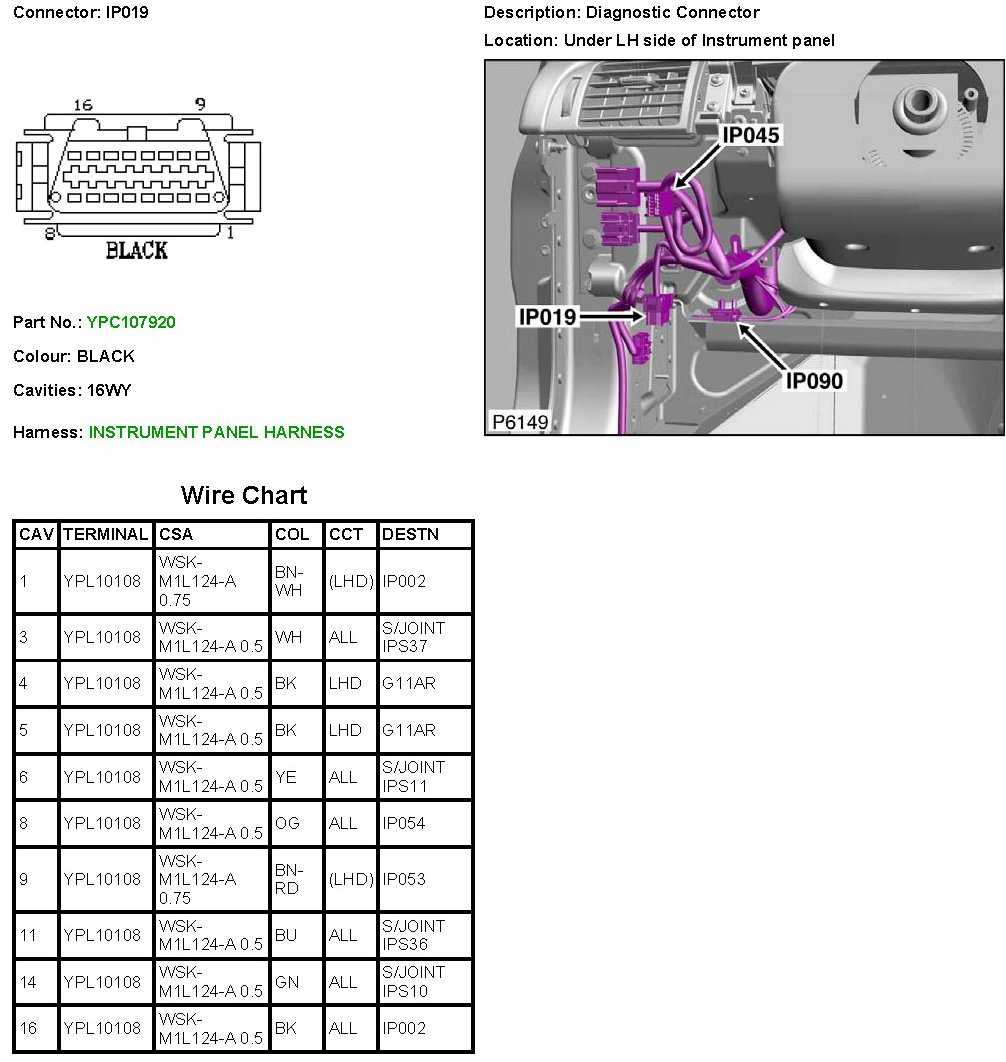 Connector: IP019

16 9

8 1

BLACK

Part No.: YPC107920

Colour: BLACK

Cavities: 16WY

Harness: INSTRUMENT PANEL HARNESS

Description: Diagnostic Connector

Location: Under LH side of Instrument panel

IP045

IP019

IP090

P6149

Wire Chart

| CAV | TERMINAL | CSA | COL | CCT | DESTN |
|---|---|---|---|---|---|
| 1 | YPL10108 | WSK-M1L124-A 0.75 | BN-WH | (LHD) | IP002 |
| 3 | YPL10108 | WSK-M1L124-A 0.5 | WH | ALL | S/JOINT IPS37 |
| 4 | YPL10108 | WSK-M1L124-A 0.5 | BK | LHD | G11AR |
| 5 | YPL10108 | WSK-M1L124-A 0.5 | BK | LHD | G11AR |
| 6 | YPL10108 | WSK-M1L124-A 0.5 | YE | ALL | S/JOINT IPS11 |
| 8 | YPL10108 | WSK-M1L124-A 0.5 | OG | ALL | IP054 |
| 9 | YPL10108 | WSK-M1L124-A 0.75 | BN-RD | (LHD) | IP053 |
| 11 | YPL10108 | WSK-M1L124-A 0.5 | BU | ALL | S/JOINT IPS36 |
| 14 | YPL10108 | WSK-M1L124-A 0.5 | GN | ALL | S/JOINT IPS10 |
| 16 | YPL10108 | WSK-M1L124-A 0.5 | BK | ALL | IP002 |