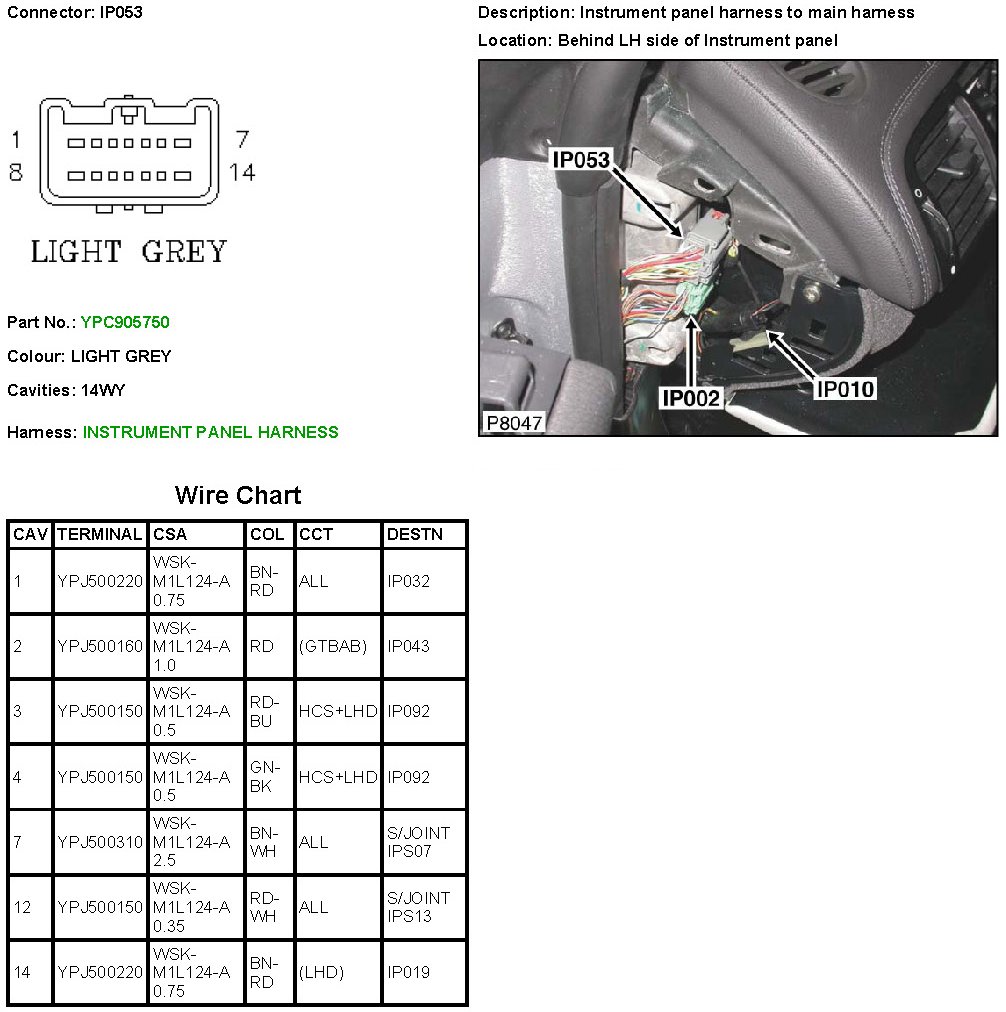 Connector: IP053

1
8
7
14

LIGHT GREY

Part No.: YPC905750

Colour: LIGHT GREY

Cavities: 14WY

Harness: INSTRUMENT PANEL HARNESS

Description: Instrument panel harness to main harness

Location: Behind LH side of Instrument panel

IP053
IP002
IP010
P8047

Wire Chart

| CAV | TERMINAL | CSA | COL | CCT | DESTN |
|---|---|---|---|---|---|
| 1 | YPJ500220 | WSK-M1L124-A 0.75 | BN-RD | ALL | IP032 |
| 2 | YPJ500160 | WSK-M1L124-A 1.0 | RD | (GTBAB) | IP043 |
| 3 | YPJ500150 | WSK-M1L124-A 0.5 | RD-BU | HCS+LHD | IP092 |
| 4 | YPJ500150 | WSK-M1L124-A 0.5 | GN-BK | HCS+LHD | IP092 |
| 7 | YPJ500310 | WSK-M1L124-A 2.5 | BN-WH | ALL | S/JOINT IPS07 |
| 12 | YPJ500150 | WSK-M1L124-A 0.35 | RD-WH | ALL | S/JOINT IPS13 |
| 14 | YPJ500220 | WSK-M1L124-A 0.75 | BN-RD | (LHD) | IP019 |