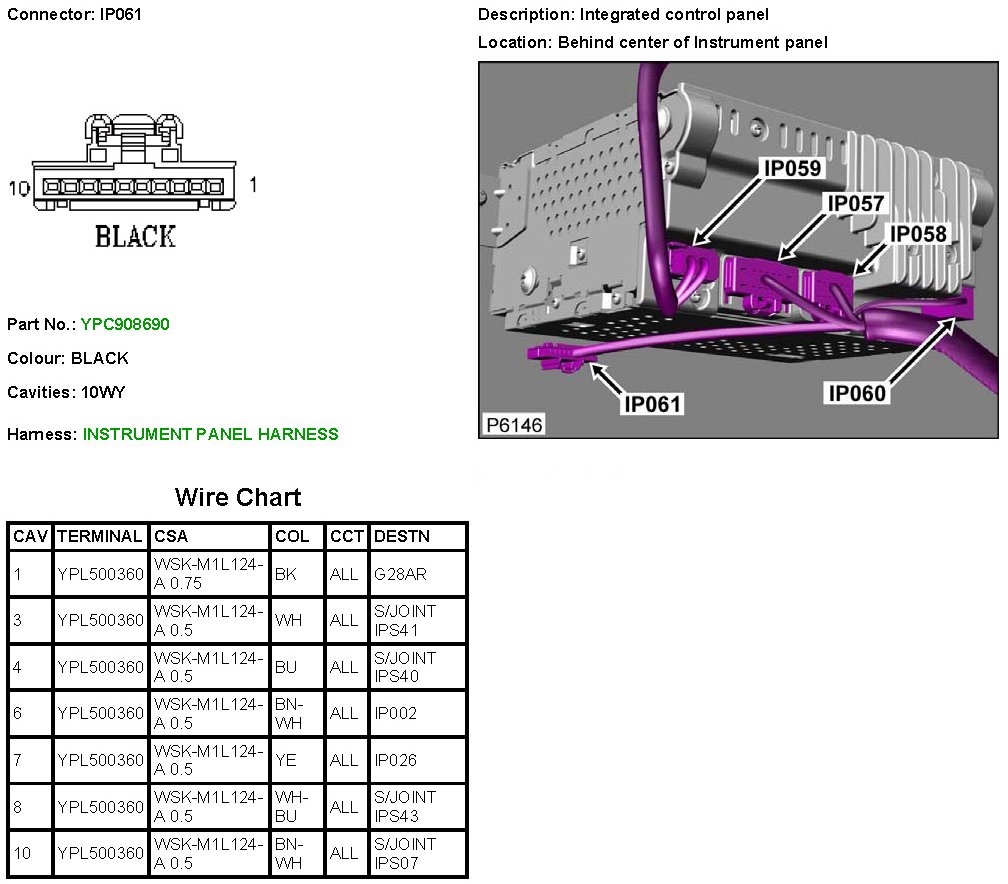 Connector: IP061

10 1

BLACK

Part No.: YPC908690

Colour: BLACK

Cavities: 10WY

Harness: INSTRUMENT PANEL HARNESS

Description: Integrated control panel

Location: Behind center of Instrument panel

IP059
IP057
IP058
IP061
IP060
P6146

Wire Chart

| CAV | TERMINAL | CSA | COL | CCT | DESTN |
|---|---|---|---|---|---|
| 1 | YPL500360 | WSK-M1L124-A 0.75 | BK | ALL | G28AR |
| 3 | YPL500360 | WSK-M1L124-A 0.5 | WH | ALL | S/JOINT IPS41 |
| 4 | YPL500360 | WSK-M1L124-A 0.5 | BU | ALL | S/JOINT IPS40 |
| 6 | YPL500360 | WSK-M1L124-A 0.5 | BN-WH | ALL | IP002 |
| 7 | YPL500360 | WSK-M1L124-A 0.5 | YE | ALL | IP026 |
| 8 | YPL500360 | WSK-M1L124-A 0.5 | WH-BU | ALL | S/JOINT IPS43 |
| 10 | YPL500360 | WSK-M1L124-A 0.5 | BN-WH | ALL | S/JOINT IPS07 |