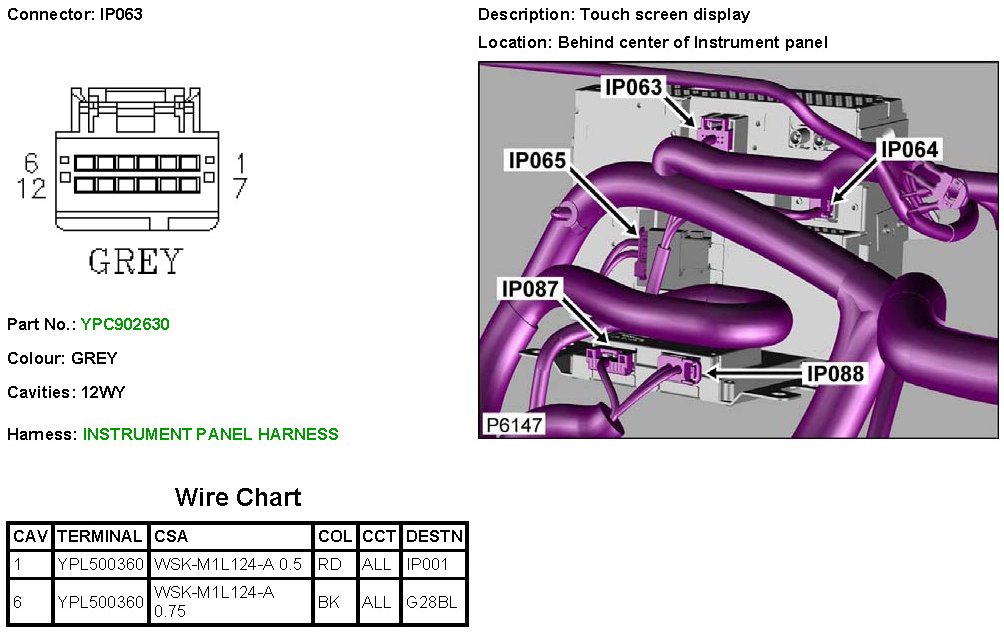 Connector: IP063

6
12
1
7
GREY

Part No.: YPC902630

Colour: GREY

Cavities: 12WY

Harness: INSTRUMENT PANEL HARNESS

Description: Touch screen display

Location: Behind center of Instrument panel

IP063
IP064
IP065
IP087
IP088
P6147

Wire Chart

| CAV | TERMINAL | CSA | COL | CCT | DESTN |
|---|---|---|---|---|---|
| 1 | YPL500360 | WSK-M1L124-A 0.5 | RD | ALL | IP001 |
| 6 | YPL500360 | WSK-M1L124-A 0.75 | BK | ALL | G28BL |