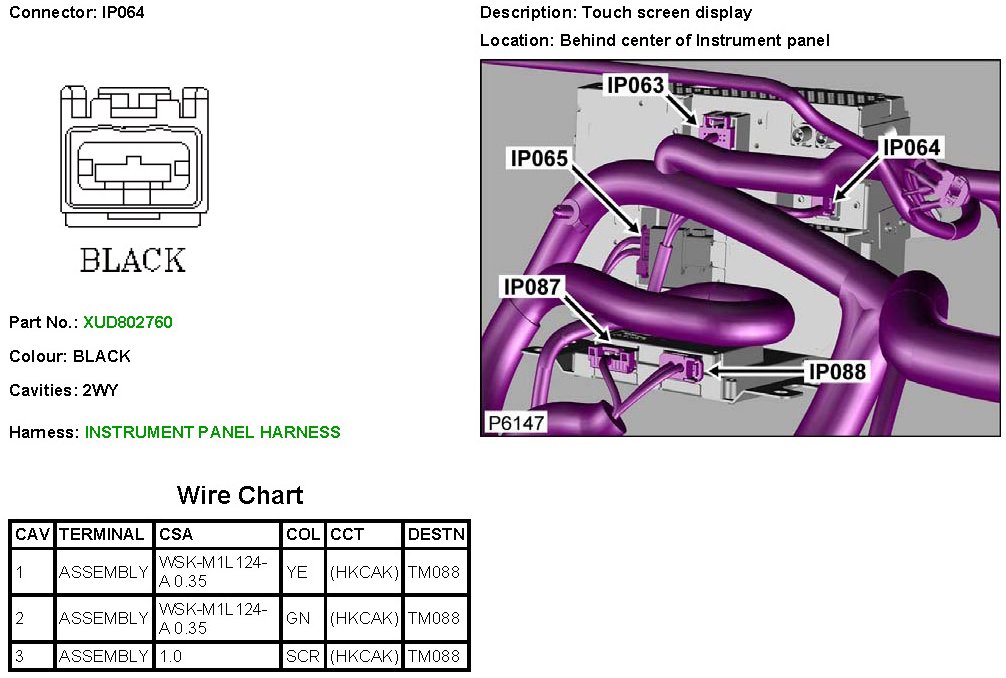 Connector: IP064

BLACK

Part No.: XUD802760

Colour: BLACK

Cavities: 2WY

Harness: INSTRUMENT PANEL HARNESS

Description: Touch screen display

Location: Behind center of Instrument panel

IP063

IP065

IP064

IP087

IP088

P6147

Wire Chart

| CAV | TERMINAL | CSA | COL | CCT | DESTN |
|---|---|---|---|---|---|
| 1 | ASSEMBLY | WSK-M1L124-A 0.35 | YE | (HKCAK) | TM088 |
| 2 | ASSEMBLY | WSK-M1L124-A 0.35 | GN | (HKCAK) | TM088 |
| 3 | ASSEMBLY | 1.0 | SCR | (HKCAK) | TM088 |