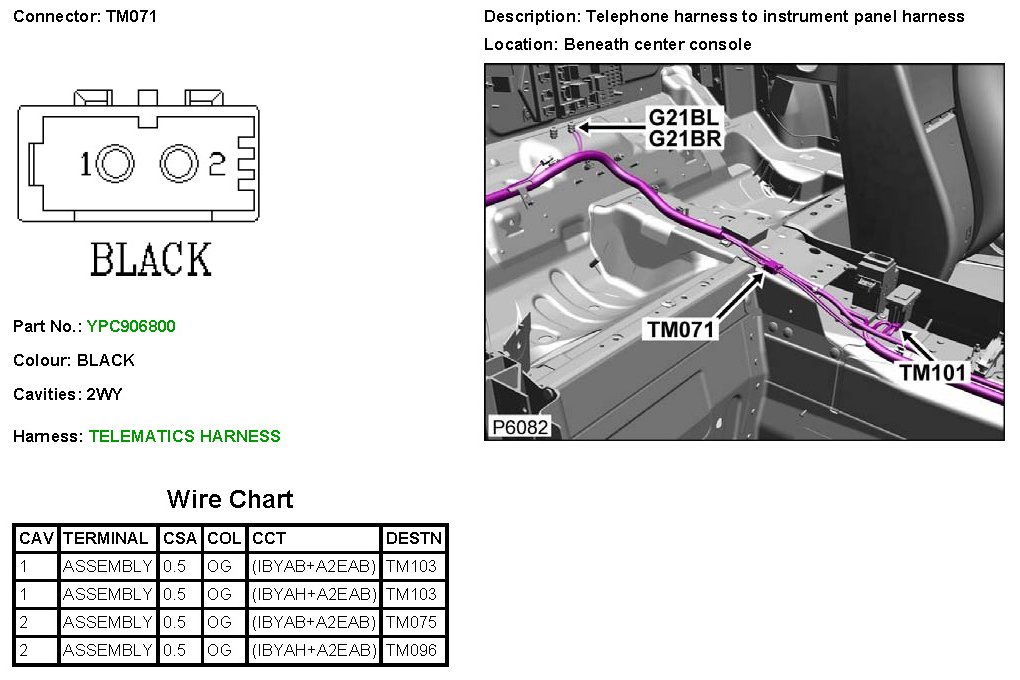 Connector: TM071

1 2

BLACK

Part No.: YPC906800

Colour: BLACK

Cavities: 2WY

Harness: TELEMATICS HARNESS

Description: Telephone harness to instrument panel harness

Location: Beneath center console

G21BL
G21BR

TM071

TM101

P6082

Wire Chart

| CAV | TERMINAL | CSA | COL | CCT | DESTN |
|---|---|---|---|---|---|
| 1 | ASSEMBLY | 0.5 | OG | (IBYAB+A2EAB) | TM103 |
| 1 | ASSEMBLY | 0.5 | OG | (IBYAH+A2EAB) | TM103 |
| 2 | ASSEMBLY | 0.5 | OG | (IBYAB+A2EAB) | TM075 |
| 2 | ASSEMBLY | 0.5 | OG | (IBYAH+A2EAB) | TM096 |