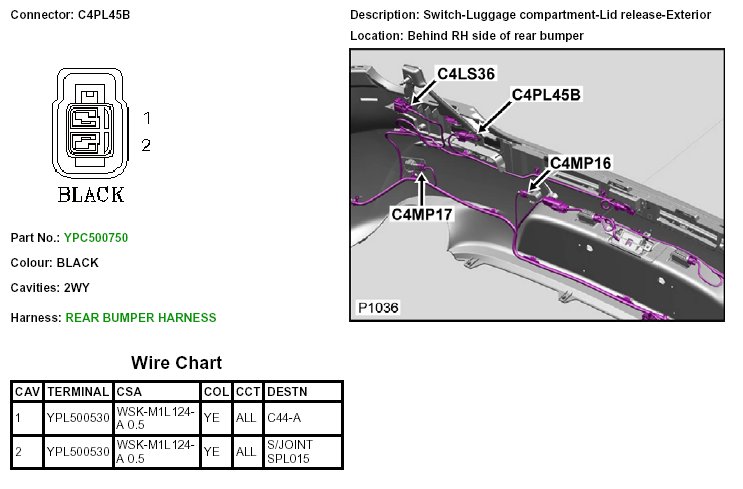 Connector: C4PL45B

1
2
BLACK

Part No.: YPC500750

Colour: BLACK

Cavities: 2WY

Harness: REAR BUMPER HARNESS

Description: Switch-Luggage compartment-Lid release-Exterior

Location: Behind RH side of rear bumper

C4LS36
C4PL45B
C4MP16
C4MP17
P1036

Wire Chart

| CAV | TERMINAL | CSA | COL | CCT | DESTN |
|---|---|---|---|---|---|
| 1 | YPL500530 | WSK-M1L124-A 0.5 | YE | ALL | C44-A |
| 2 | YPL500530 | WSK-M1L124-A 0.5 | YE | ALL | S/JOINT SPL015 |