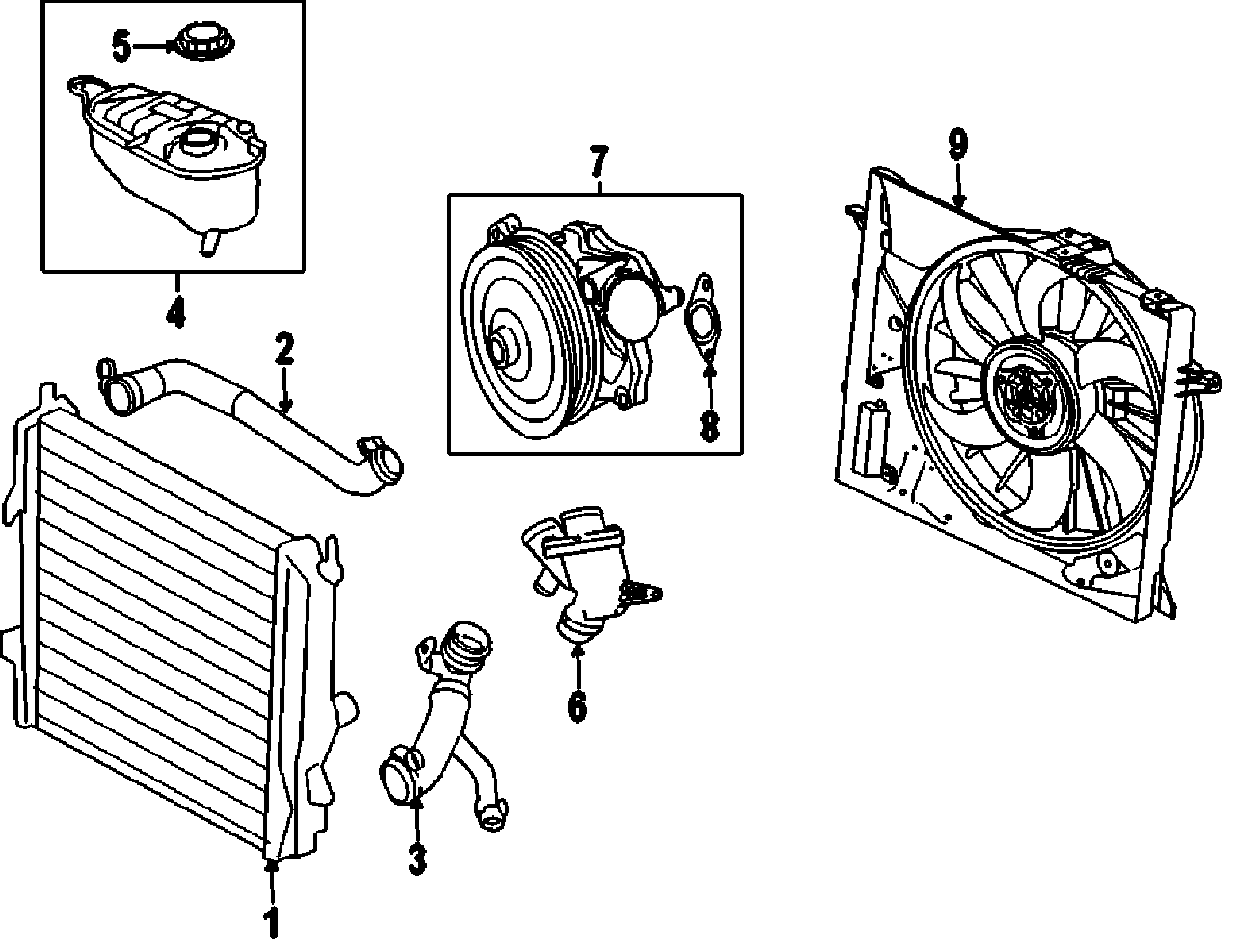 5
4
2
7
8
9
6
3
1