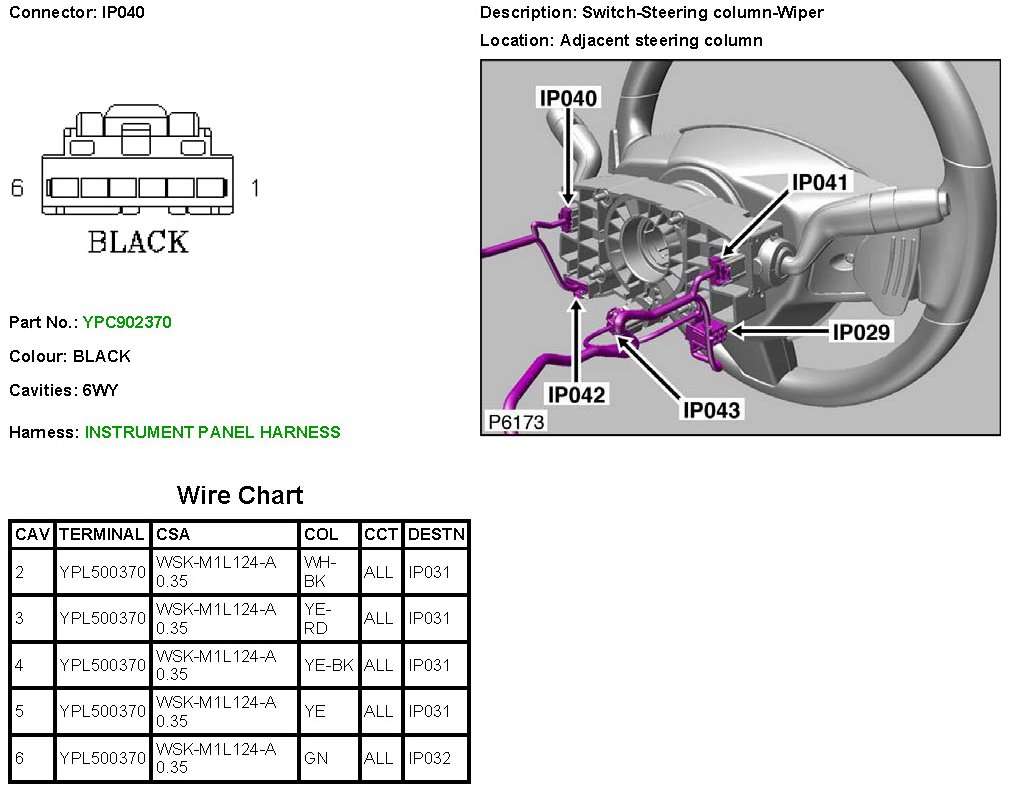 Connector: IP040

6 1

BLACK

Part No.: YPC902370

Colour: BLACK

Cavities: 6WY

Harness: INSTRUMENT PANEL HARNESS

Description: Switch-Steering column-Wiper

Location: Adjacent steering column

IP040

IP041

IP029

IP042

IP043

P6173

Wire Chart

| CAV | TERMINAL | CSA | COL | CCT | DESTN |
|---|---|---|---|---|---|
| 2 | YPL500370 | WSK-M1L124-A 0.35 | WH-BK | ALL | IP031 |
| 3 | YPL500370 | WSK-M1L124-A 0.35 | YE-RD | ALL | IP031 |
| 4 | YPL500370 | WSK-M1L124-A 0.35 | YE-BK | ALL | IP031 |
| 5 | YPL500370 | WSK-M1L124-A 0.35 | YE | ALL | IP031 |
| 6 | YPL500370 | WSK-M1L124-A 0.35 | GN | ALL | IP032 |