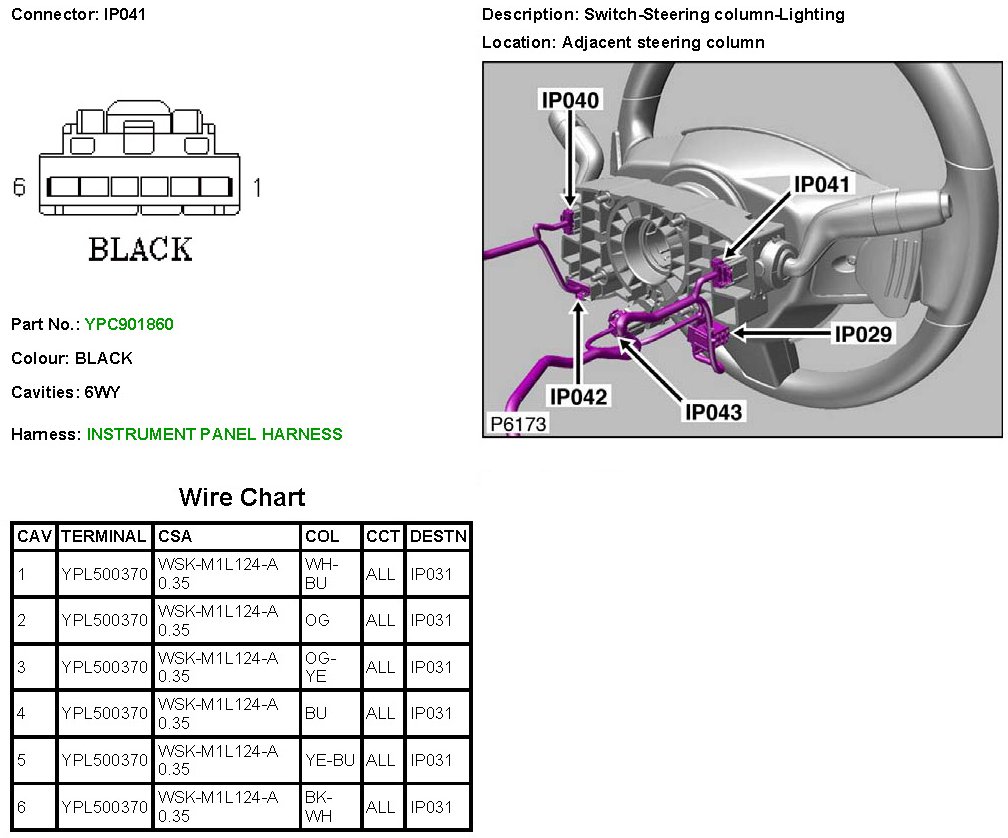 Connector: IP041

6 1

BLACK

Part No.: YPC901860

Colour: BLACK

Cavities: 6WY

Harness: INSTRUMENT PANEL HARNESS

Description: Switch-Steering column-Lighting

Location: Adjacent steering column

IP040
IP041
IP029
IP042
IP043
P6173

Wire Chart

| CAV | TERMINAL | CSA | COL | CCT | DESTN |
|---|---|---|---|---|---|
| 1 | YPL500370 | WSK-M1L124-A 0.35 | WH-BU | ALL | IP031 |
| 2 | YPL500370 | WSK-M1L124-A 0.35 | OG | ALL | IP031 |
| 3 | YPL500370 | WSK-M1L124-A 0.35 | OG-YE | ALL | IP031 |
| 4 | YPL500370 | WSK-M1L124-A 0.35 | BU | ALL | IP031 |
| 5 | YPL500370 | WSK-M1L124-A 0.35 | YE-BU | ALL | IP031 |
| 6 | YPL500370 | WSK-M1L124-A 0.35 | BK-WH | ALL | IP031 |