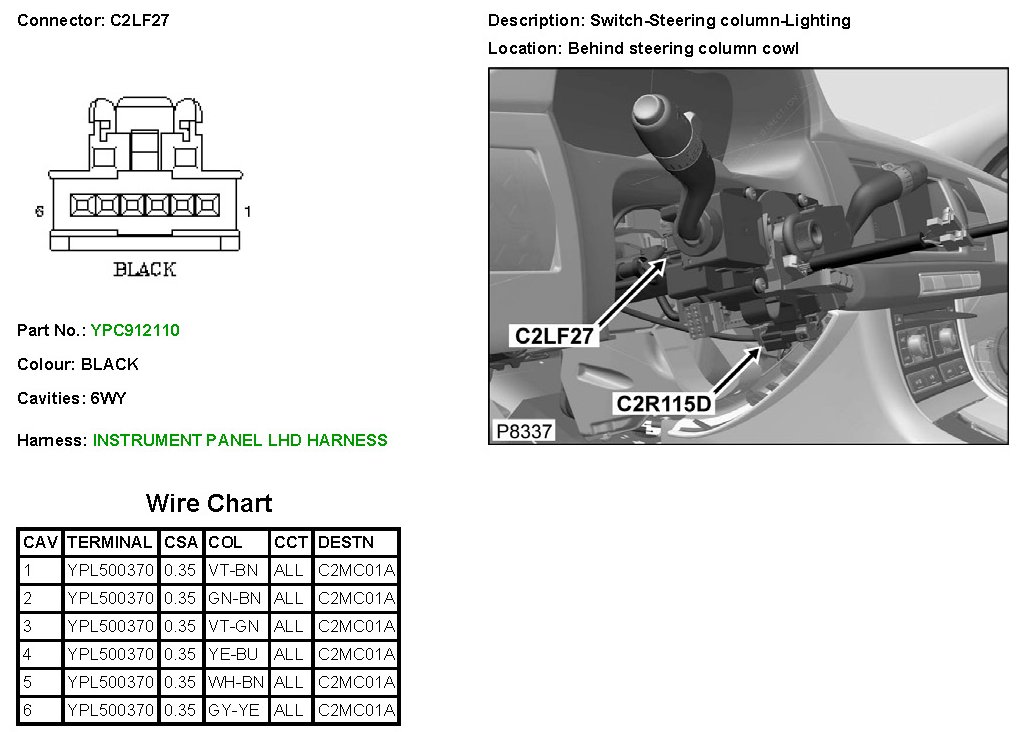 Connector: C2LF27

6 1

BLACK

Part No.: YPC912110

Colour: BLACK

Cavities: 6WY

Harness: INSTRUMENT PANEL LHD HARNESS

Description: Switch-Steering column-Lighting

Location: Behind steering column cowl

C2LF27

C2R115D

P8337

Wire Chart

| CAV | TERMINAL | CSA | COL | CCT | DESTN |
|---|---|---|---|---|---|
| 1 | YPL500370 | 0.35 | VT-BN | ALL | C2MC01A |
| 2 | YPL500370 | 0.35 | GN-BN | ALL | C2MC01A |
| 3 | YPL500370 | 0.35 | VT-GN | ALL | C2MC01A |
| 4 | YPL500370 | 0.35 | YE-BU | ALL | C2MC01A |
| 5 | YPL500370 | 0.35 | WH-BN | ALL | C2MC01A |
| 6 | YPL500370 | 0.35 | GY-YE | ALL | C2MC01A |