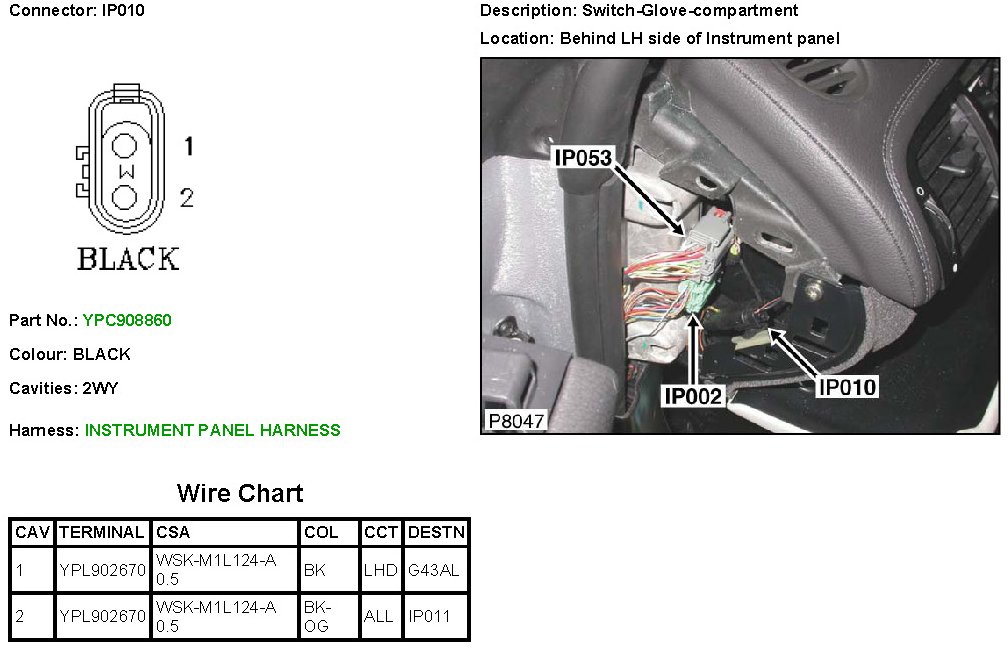 Connector: IP010

1
W
2

BLACK

Part No.: YPC908860

Colour: BLACK

Cavities: 2WY

Harness: INSTRUMENT PANEL HARNESS

Description: Switch-Glove-compartment

Location: Behind LH side of Instrument panel

IP053

IP002

IP010

P8047

Wire Chart

| CAV | TERMINAL | CSA | COL | CCT | DESTN |
|---|---|---|---|---|---|
| 1 | YPL902670 | WSK-M1L124-A 0.5 | BK | LHD | G43AL |
| 2 | YPL902670 | WSK-M1L124-A 0.5 | BK-OG | ALL | IP011 |