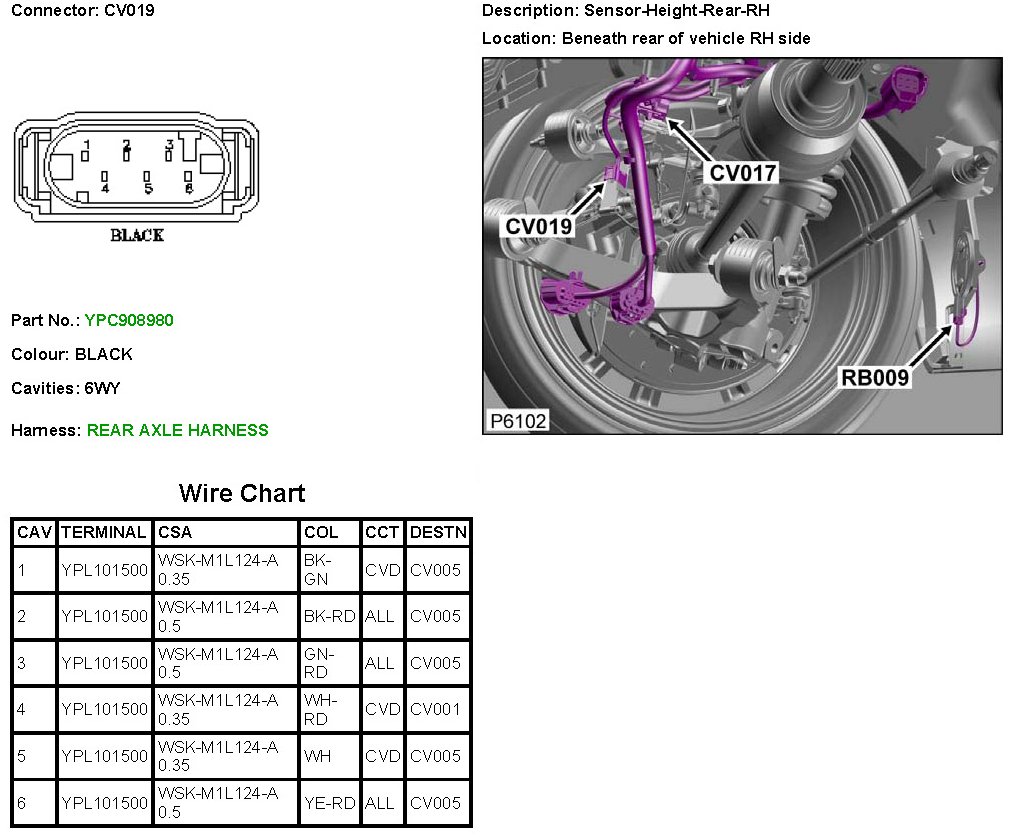 Connector: CV019

1 2 3
4 5 6

BLACK

Part No.: YPC908980

Colour: BLACK

Cavities: 6WY

Harness: REAR AXLE HARNESS

Description: Sensor-Height-Rear-RH

Location: Beneath rear of vehicle RH side

CV017
CV019
RB009
P6102

Wire Chart

| CAV | TERMINAL | CSA | COL | CCT | DESTN |
|---|---|---|---|---|---|
| 1 | YPL101500 | WSK-M1L124-A 0.35 | BK-GN | CVD | CV005 |
| 2 | YPL101500 | WSK-M1L124-A 0.5 | BK-RD | ALL | CV005 |
| 3 | YPL101500 | WSK-M1L124-A 0.5 | GN-RD | ALL | CV005 |
| 4 | YPL101500 | WSK-M1L124-A 0.35 | WH-RD | CVD | CV001 |
| 5 | YPL101500 | WSK-M1L124-A 0.35 | WH | CVD | CV005 |
| 6 | YPL101500 | WSK-M1L124-A 0.5 | YE-RD | ALL | CV005 |