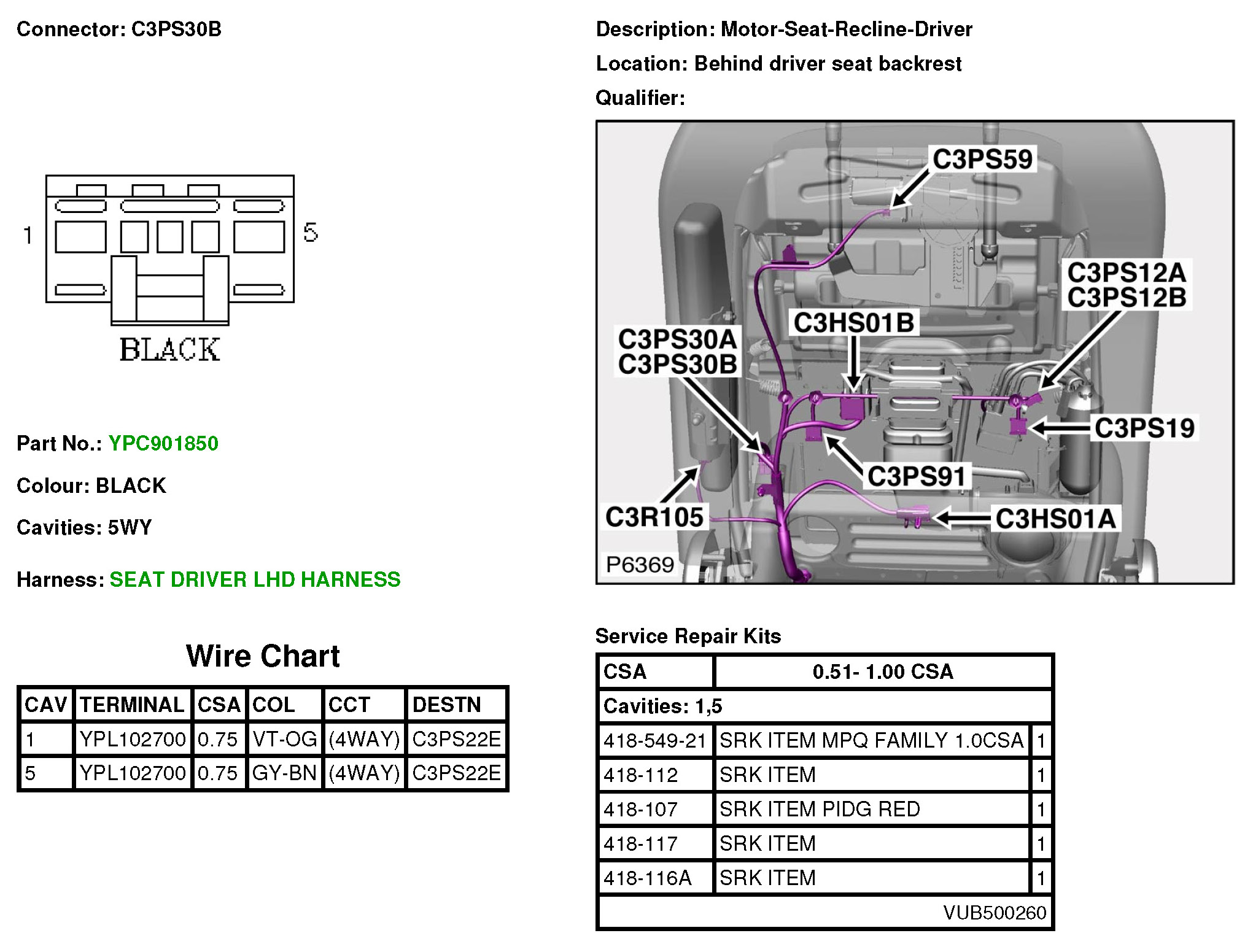 Connector: C3PS30B

1 5

BLACK

Part No.: YPC901850

Colour: BLACK

Cavities: 5WY

Harness: SEAT DRIVER LHD HARNESS

Wire Chart

| CAV | TERMINAL | CSA | COL | CCT | DESTN |
|---|---|---|---|---|---|
| 1 | YPL102700 | 0.75 | VT-OG | (4WAY) | C3PS22E |
| 5 | YPL102700 | 0.75 | GY-BN | (4WAY) | C3PS22E |

Description: Motor-Seat-Recline-Driver

Location: Behind driver seat backrest

Qualifier:

C3PS59
C3PS12A
C3PS12B
C3HS01B
C3PS30A
C3PS30B
C3PS19
C3PS91
C3R105
C3HS01A
P6369

Service Repair Kits

| CSA | 0.51- 1.00 CSA | |
|---|---|---|
| Cavities: 1,5 | | |
| 418-549-21 | SRK ITEM MPQ FAMILY 1.0CSA | 1 |
| 418-112 | SRK ITEM | 1 |
| 418-107 | SRK ITEM PIDG RED | 1 |
| 418-117 | SRK ITEM | 1 |
| 418-116A | SRK ITEM | 1 |
| | VUB500260 | |