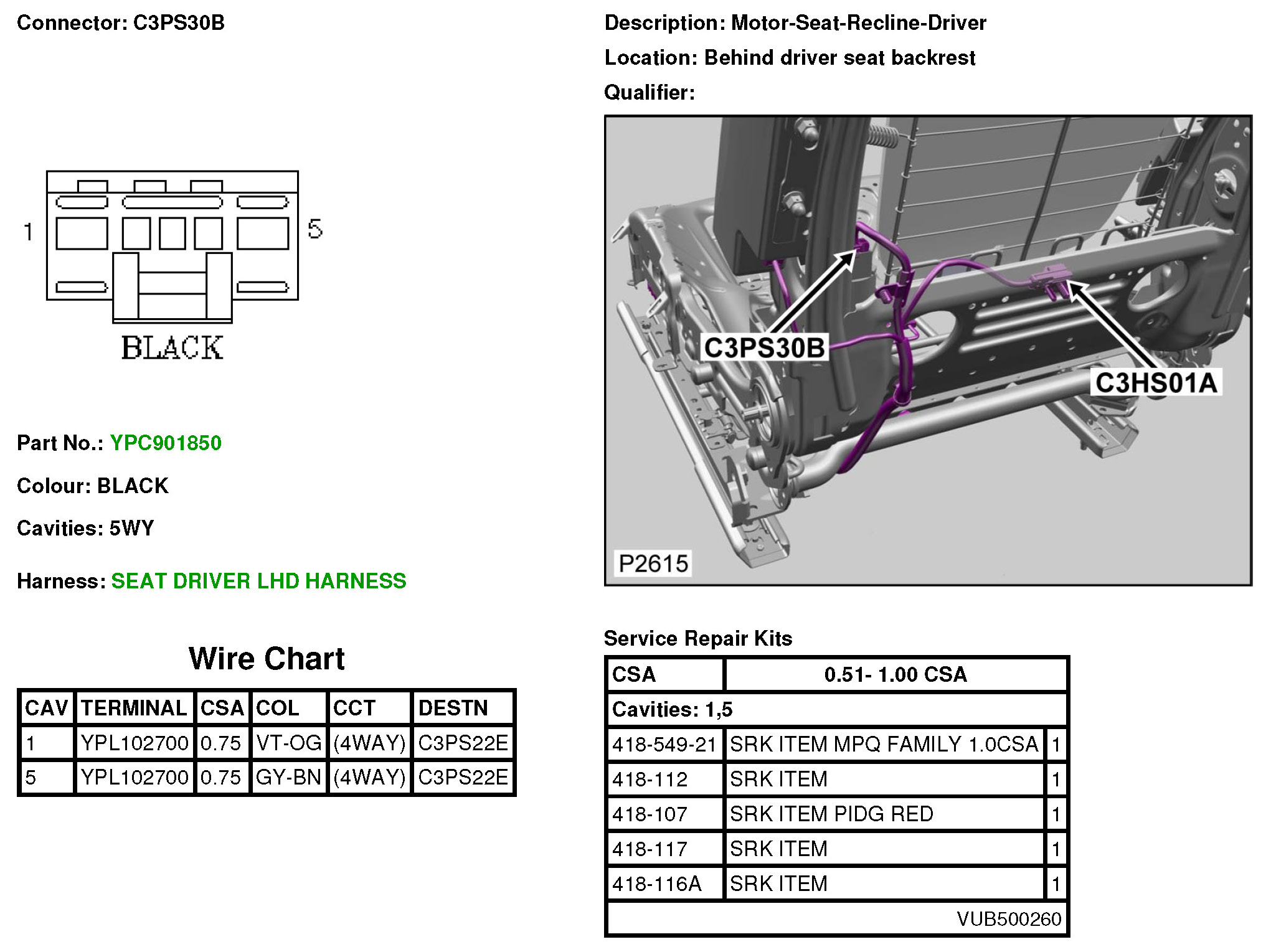 Connector: C3PS30B

1

5

BLACK

Part No.: YPC901850

Colour: BLACK

Cavities: 5WY

Harness: SEAT DRIVER LHD HARNESS

Wire Chart

| CAV | TERMINAL | CSA | COL | CCT | DESTN |
|---|---|---|---|---|---|
| 1 | YPL102700 | 0.75 | VT-OG | (4WAY) | C3PS22E |
| 5 | YPL102700 | 0.75 | GY-BN | (4WAY) | C3PS22E |

Description: Motor-Seat-Recline-Driver

Location: Behind driver seat backrest

Qualifier:

C3PS30B

C3HS01A

P2615

Service Repair Kits

| CSA | 0.51- 1.00 CSA | |
|---|---|---|
| Cavities: 1,5 | | |
| 418-549-21 | SRK ITEM MPQ FAMILY 1.0CSA | 1 |
| 418-112 | SRK ITEM | 1 |
| 418-107 | SRK ITEM PIDG RED | 1 |
| 418-117 | SRK ITEM | 1 |
| 418-116A | SRK ITEM | 1 |
| | VUB500260 | |