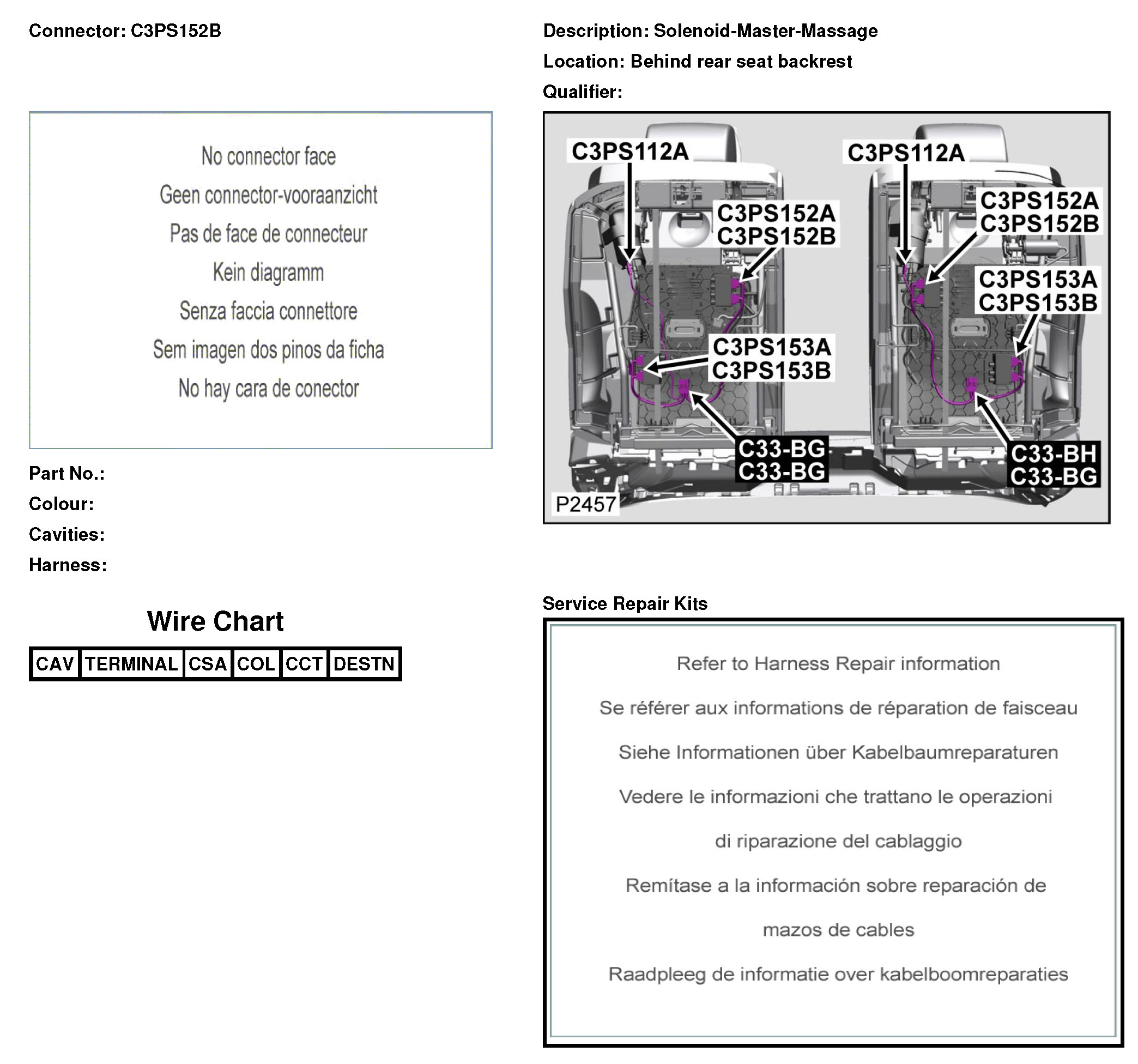 Connector: C3PS152B

No connector face
Geen connector-vooraanzicht
Pas de face de connecteur
Kein diagramm
Senza faccia connettore
Sem imagen dos pinos da ficha
No hay cara de conector

Part No.:
Colour:
Cavities:
Harness:

Wire Chart

| CAV | TERMINAL | CSA | COL | CCT | DESTN |
|---|---|---|---|---|---|

Description: Solenoid-Master-Massage
Location: Behind rear seat backrest
Qualifier:

C3PS112A
C3PS152A
C3PS152B
C3PS153A
C3PS153B
C33-BG
C33-BG
C3PS112A
C3PS152A
C3PS152B
C3PS153A
C3PS153B
C33-BH
C33-BG
P2457

Service Repair Kits

Refer to Harness Repair information

Se référer aux informations de réparation de faisceau

Siehe Informationen über Kabelbaumreparaturen

Vedere le informazioni che trattano le operazioni di riparazione del cablaggio

Remítase a la información sobre reparación de mazos de cables

Raadpleeg de informatie over kabelboomreparaties