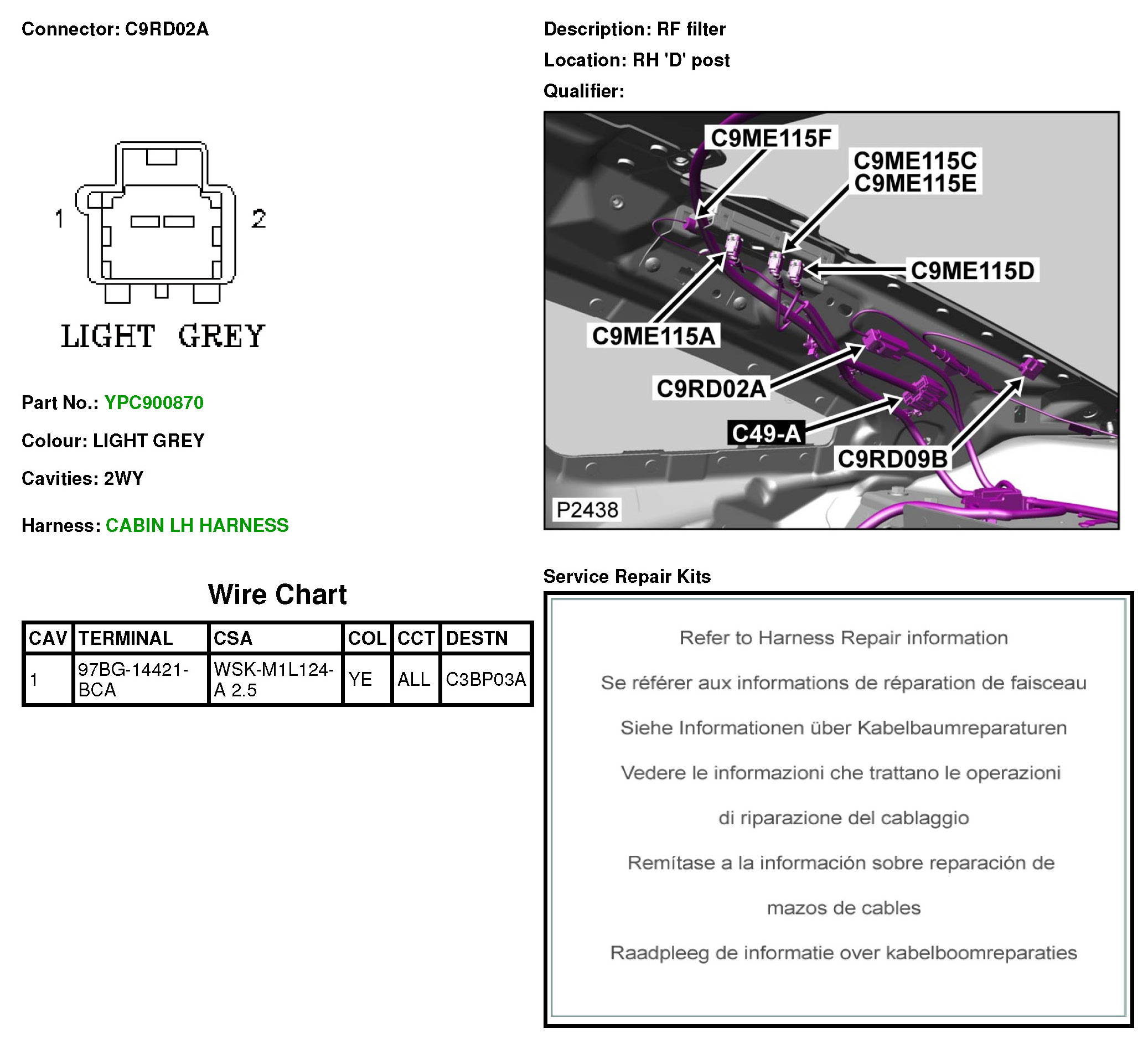 Connector: C9RD02A

1

2

LIGHT GREY

Part No.: YPC900870

Colour: LIGHT GREY

Cavities: 2WY

Harness: CABIN LH HARNESS

Wire Chart

| CAV | TERMINAL | CSA | COL | CCT | DESTN |
|---|---|---|---|---|---|
| 1 | 97BG-14421-BCA | WSK-M1L124-A 2.5 | YE | ALL | C3BP03A |

Description: RF filter

Location: RH 'D' post

Qualifier:

C9ME115F

C9ME115C
C9ME115E

C9ME115D

C9ME115A

C9RD02A

C49-A

C9RD09B

P2438

Service Repair Kits

Refer to Harness Repair information

Se référer aux informations de réparation de faisceau

Siehe Informationen über Kabelbaumreparaturen

Vedere le informazioni che trattano le operazioni

di riparazione del cablaggio

Remítase a la información sobre reparación de

mazos de cables

Raadpleeg de informatie over kabelboomreparaties