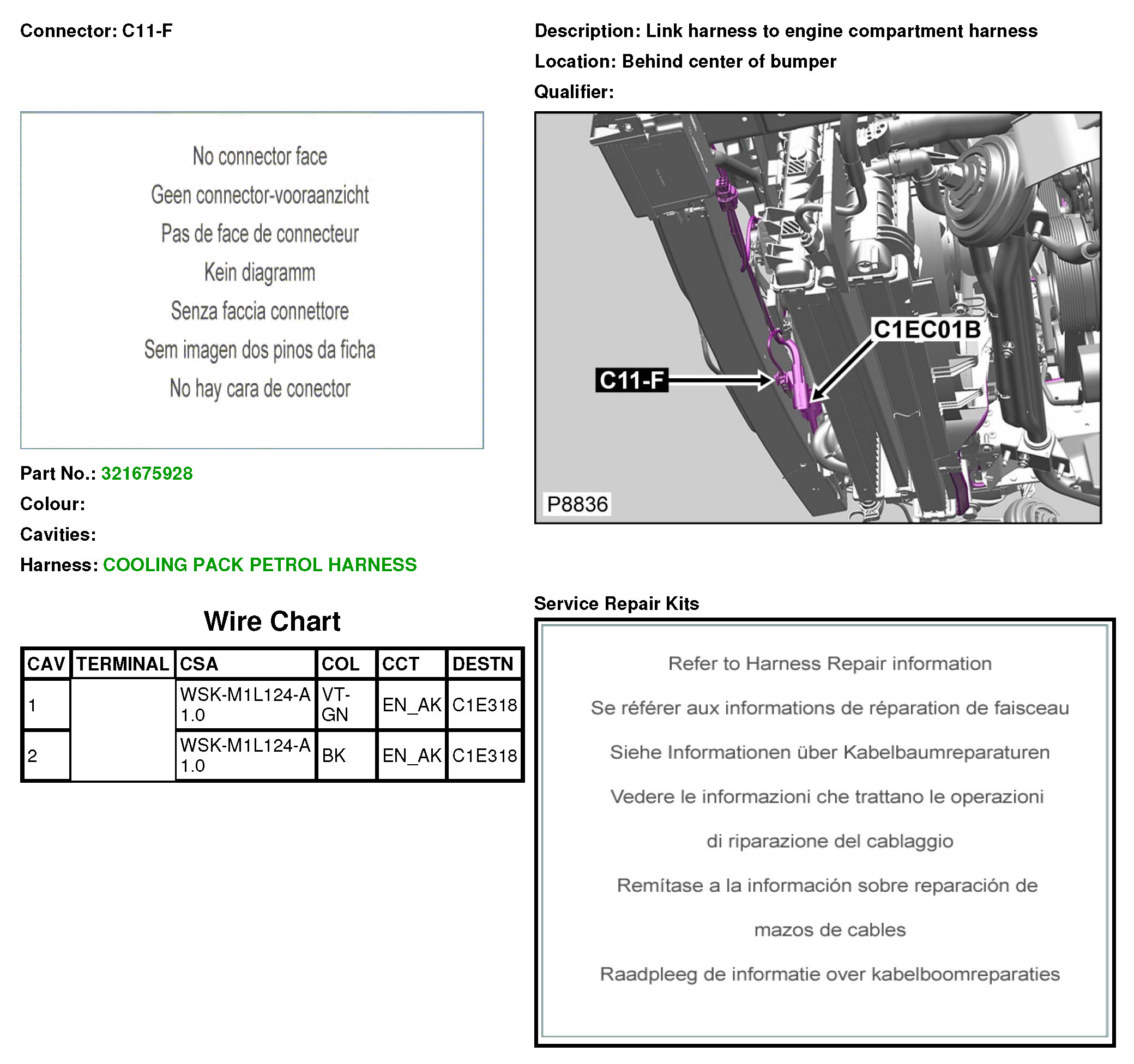 Connector: C11-F

No connector face
Geen connector-vooraanzicht
Pas de face de connecteur
Kein diagramm
Senza faccia connettore
Sem imagen dos pinos da ficha
No hay cara de conector

Part No.: 321675928
Colour:
Cavities:
Harness: COOLING PACK PETROL HARNESS

Wire Chart

| CAV | TERMINAL | CSA | COL | CCT | DESTN |
|---|---|---|---|---|---|
| 1 | | WSK-M1L124-A 1.0 | VT-GN | EN_AK | C1E318 |
| 2 | | WSK-M1L124-A 1.0 | BK | EN_AK | C1E318 |

Description: Link harness to engine compartment harness
Location: Behind center of bumper
Qualifier:

C1EC01B
C11-F
P8836

Service Repair Kits

Refer to Harness Repair information

Se référer aux informations de réparation de faisceau

Siehe Informationen über Kabelbaumreparaturen

Vedere le informazioni che trattano le operazioni

di riparazione del cablaggio

Remítase a la información sobre reparación de

mazos de cables

Raadpleeg de informatie over kabelboomreparaties