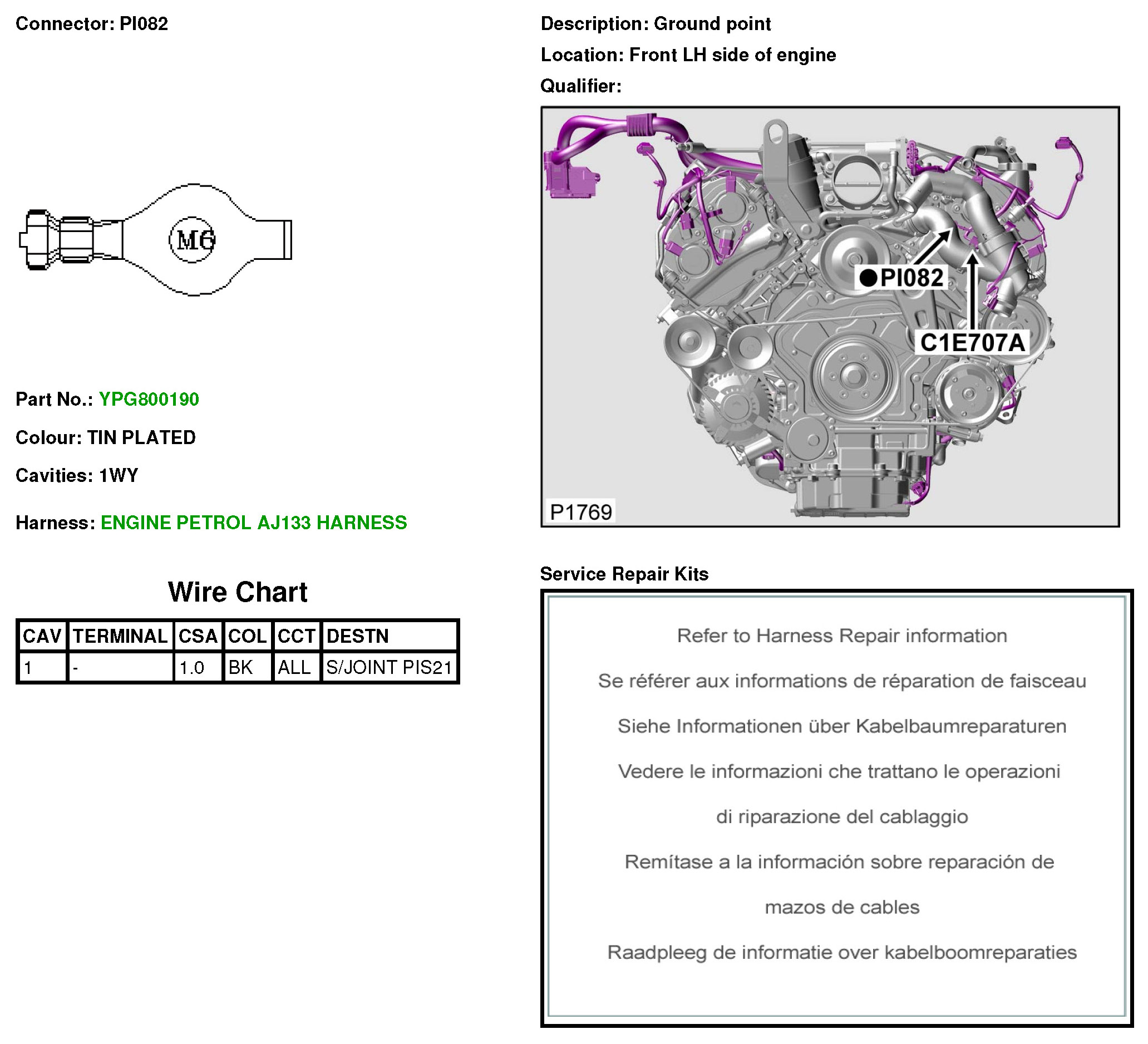 Connector: PI082

M6

Part No.: YPG800190

Colour: TIN PLATED

Cavities: 1WY

Harness: ENGINE PETROL AJ133 HARNESS

Wire Chart

| CAV | TERMINAL | CSA | COL | CCT | DESTN |
|---|---|---|---|---|---|
| 1 | - | 1.0 | BK | ALL | S/JOINT PIS21 |

Description: Ground point

Location: Front LH side of engine

Qualifier:

PI082

C1E707A

P1769

Service Repair Kits

Refer to Harness Repair information

Se référer aux informations de réparation de faisceau

Siehe Informationen über Kabelbaumreparaturen

Vedere le informazioni che trattano le operazioni

di riparazione del cablaggio

Remítase a la información sobre reparación de

mazos de cables

Raadpleeg de informatie over kabelboomreparaties