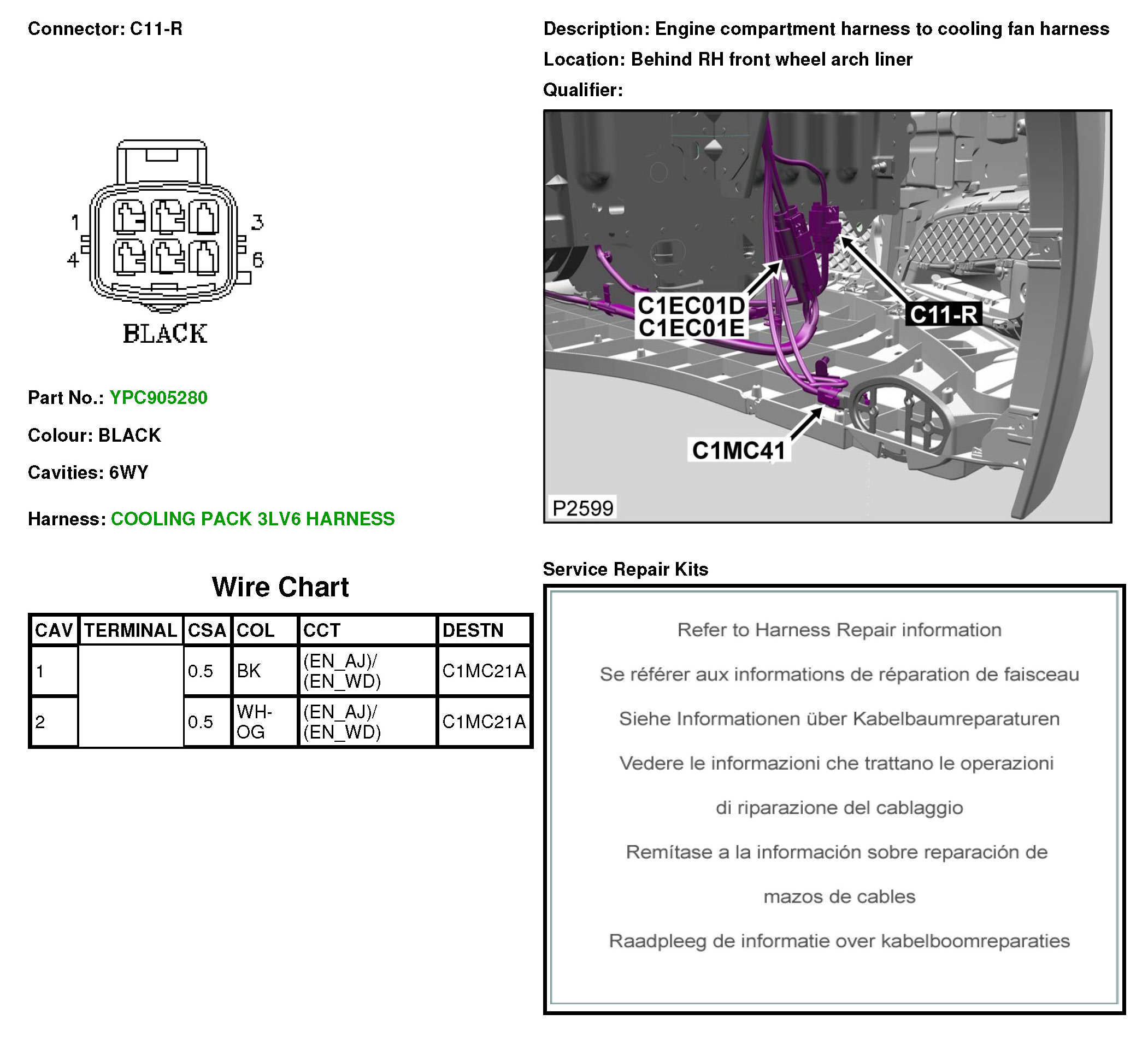 Connector: C11-R

1
3
4
6
BLACK

Part No.: YPC905280

Colour: BLACK

Cavities: 6WY

Harness: COOLING PACK 3LV6 HARNESS

Wire Chart

| CAV | TERMINAL | CSA | COL | CCT | DESTN |
|---|---|---|---|---|---|
| 1 | | 0.5 | BK | (EN_AJ)/ (EN_WD) | C1MC21A |
| 2 | | 0.5 | WH-OG | (EN_AJ)/ (EN_WD) | C1MC21A |

Description: Engine compartment harness to cooling fan harness

Location: Behind RH front wheel arch liner

Qualifier:

C1EC01D
C1EC01E
C11-R
C1MC41
P2599

Service Repair Kits

Refer to Harness Repair information

Se référer aux informations de réparation de faisceau

Siehe Informationen über Kabelbaumreparaturen

Vedere le informazioni che trattano le operazioni

di riparazione del cablaggio

Remítase a la información sobre reparación de

mazos de cables

Raadpleeg de informatie over kabelboomreparaties