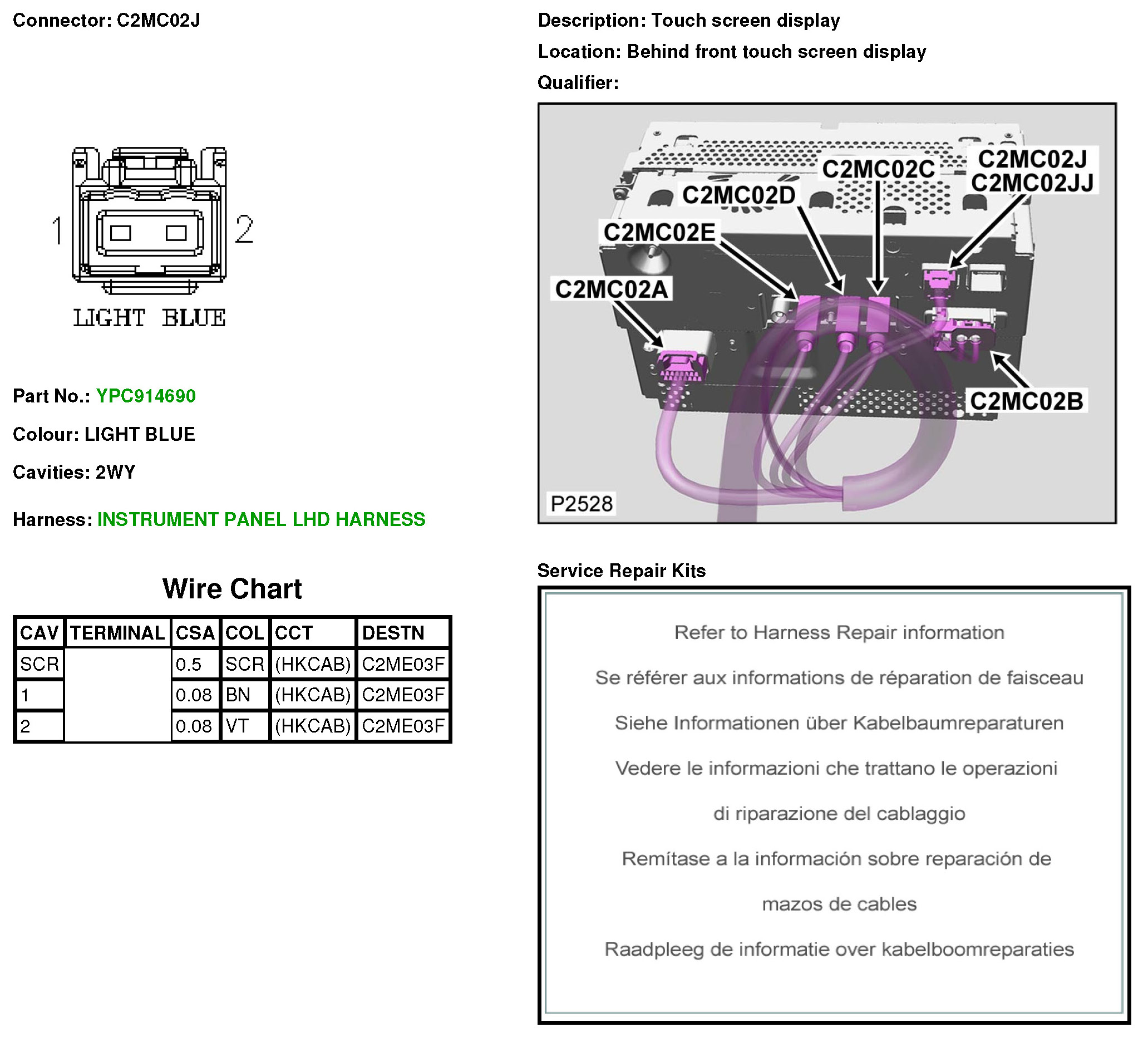 Connector: C2MC02J

1 2

LIGHT BLUE

Part No.: YPC914690

Colour: LIGHT BLUE

Cavities: 2WY

Harness: INSTRUMENT PANEL LHD HARNESS

Wire Chart

| CAV | TERMINAL | CSA | COL | CCT | DESTN |
|---|---|---|---|---|---|
| SCR | | 0.5 | SCR | (HKCAB) | C2ME03F |
| 1 | | 0.08 | BN | (HKCAB) | C2ME03F |
| 2 | | 0.08 | VT | (HKCAB) | C2ME03F |

Description: Touch screen display

Location: Behind front touch screen display

Qualifier:

C2MC02J
C2MC02JJ
C2MC02C
C2MC02D
C2MC02E
C2MC02A
C2MC02B
P2528

Service Repair Kits

Refer to Harness Repair information

Se référer aux informations de réparation de faisceau

Siehe Informationen über Kabelbaumreparaturen

Vedere le informazioni che trattano le operazioni

di riparazione del cablaggio

Remítase a la información sobre reparación de

mazos de cables

Raadpleeg de informatie over kabelboomreparaties