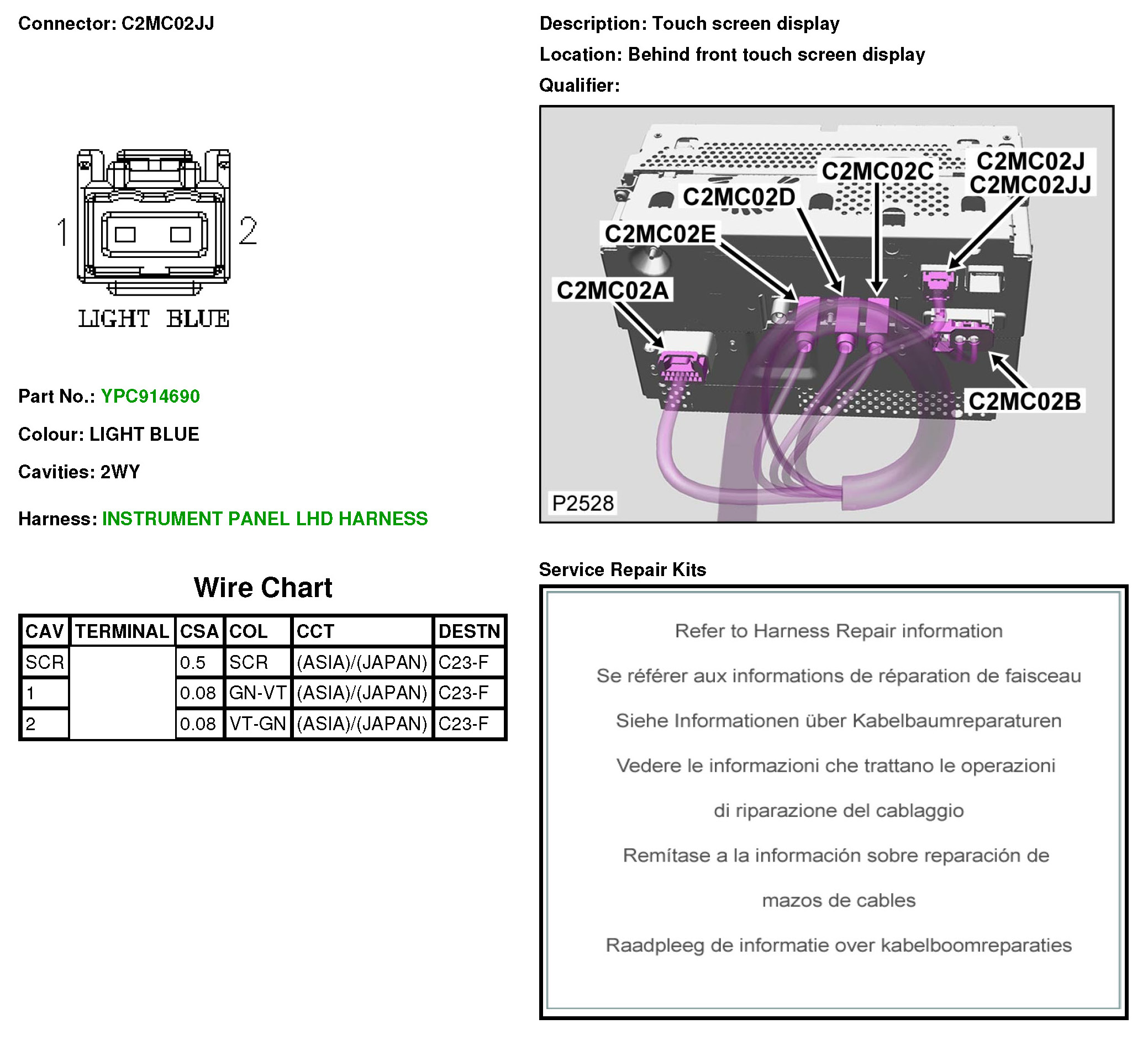 Connector: C2MC02JJ

1 2

LIGHT BLUE

Part No.: YPC914690

Colour: LIGHT BLUE

Cavities: 2WY

Harness: INSTRUMENT PANEL LHD HARNESS

Wire Chart

| CAV | TERMINAL | CSA | COL | CCT | DESTN |
|---|---|---|---|---|---|
| SCR | | 0.5 | SCR | (ASIA)/(JAPAN) | C23-F |
| 1 | | 0.08 | GN-VT | (ASIA)/(JAPAN) | C23-F |
| 2 | | 0.08 | VT-GN | (ASIA)/(JAPAN) | C23-F |

Description: Touch screen display

Location: Behind front touch screen display

Qualifier:

C2MC02C
C2MC02J
C2MC02JJ
C2MC02D
C2MC02E
C2MC02A
C2MC02B
P2528

Service Repair Kits

Refer to Harness Repair information

Se référer aux informations de réparation de faisceau

Siehe Informationen über Kabelbaumreparaturen

Vedere le informazioni che trattano le operazioni di riparazione del cablaggio

Remítase a la información sobre reparación de mazos de cables

Raadpleeg de informatie over kabelboomreparaties