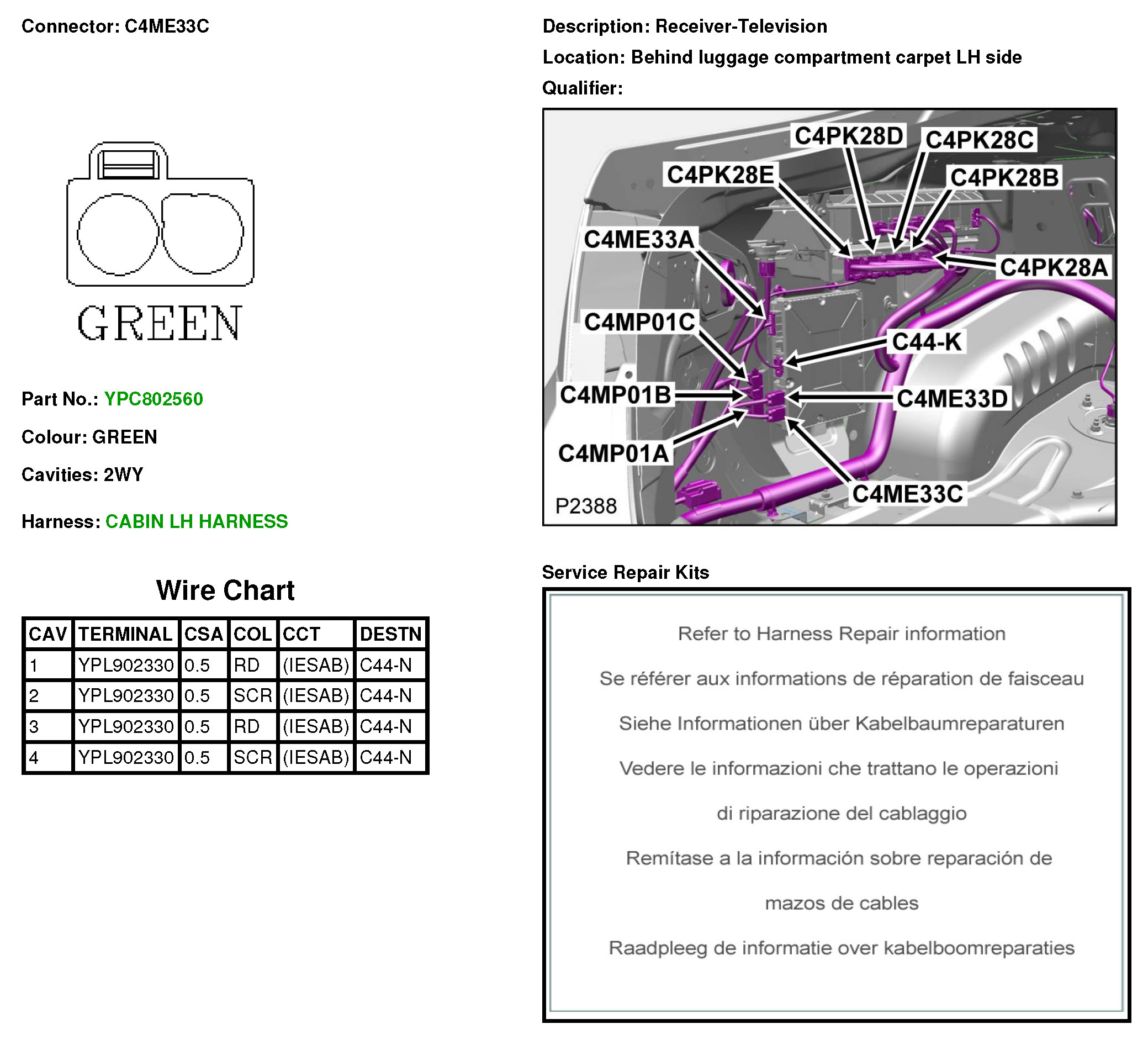 Connector: C4ME33C

GREEN

Part No.: YPC802560

Colour: GREEN

Cavities: 2WY

Harness: CABIN LH HARNESS

Wire Chart

| CAV | TERMINAL | CSA | COL | CCT | DESTN |
|---|---|---|---|---|---|
| 1 | YPL902330 | 0.5 | RD | (IESAB) | C44-N |
| 2 | YPL902330 | 0.5 | SCR | (IESAB) | C44-N |
| 3 | YPL902330 | 0.5 | RD | (IESAB) | C44-N |
| 4 | YPL902330 | 0.5 | SCR | (IESAB) | C44-N |

Description: Receiver-Television

Location: Behind luggage compartment carpet LH side

Qualifier:

C4PK28D
C4PK28C
C4PK28E
C4PK28B
C4ME33A
C4PK28A
C4MP01C
C44-K
C4MP01B
C4ME33D
C4MP01A
C4ME33C
P2388

Service Repair Kits

Refer to Harness Repair information

Se référer aux informations de réparation de faisceau

Siehe Informationen über Kabelbaumreparaturen

Vedere le informazioni che trattano le operazioni

di riparazione del cablaggio

Remítase a la información sobre reparación de

mazos de cables

Raadpleeg de informatie over kabelboomreparaties