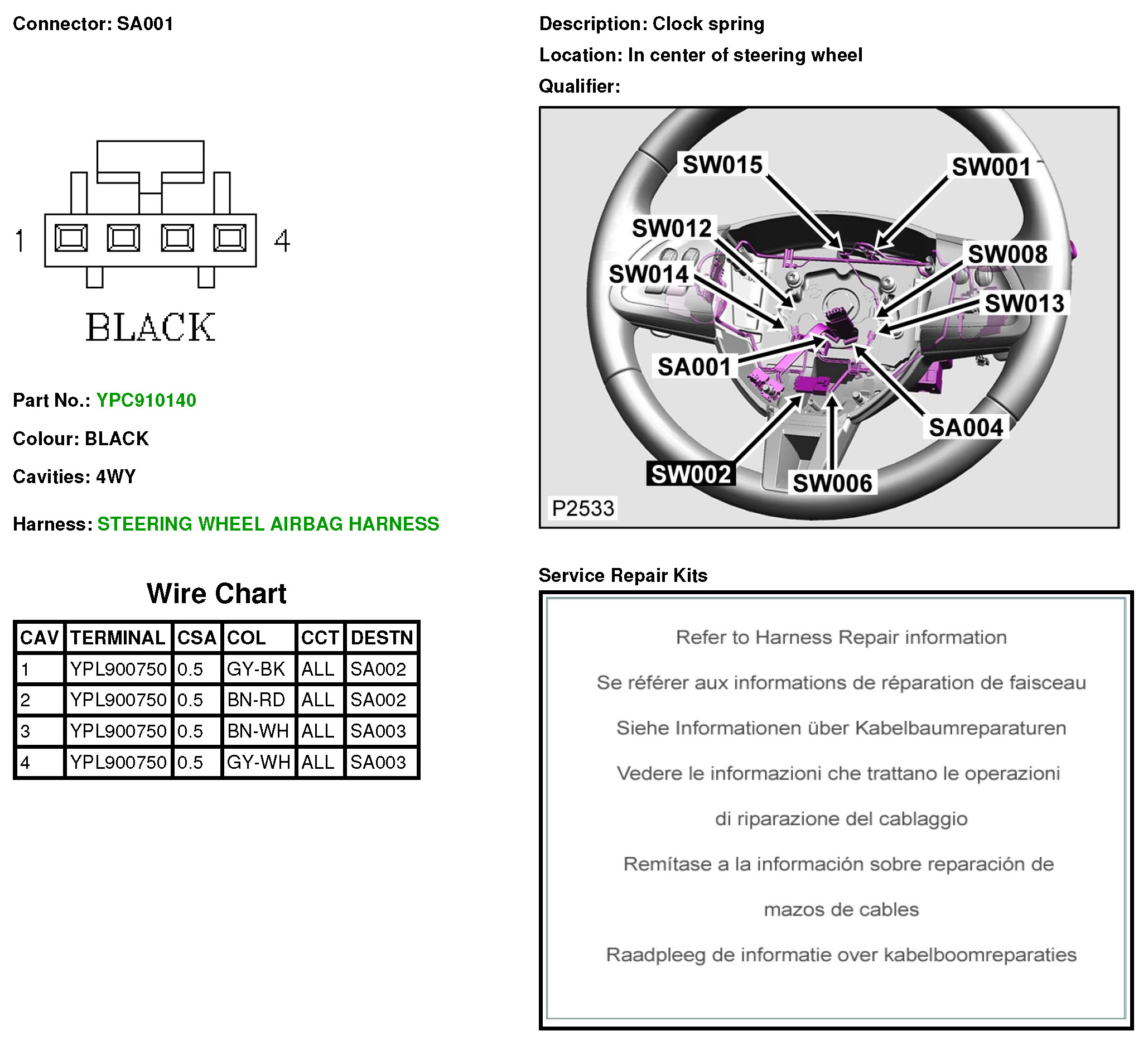 Connector: SA001

1 4

BLACK

Part No.: YPC910140

Colour: BLACK

Cavities: 4WY

Harness: STEERING WHEEL AIRBAG HARNESS

Wire Chart

| CAV | TERMINAL | CSA | COL | CCT | DESTN |
|---|---|---|---|---|---|
| 1 | YPL900750 | 0.5 | GY-BK | ALL | SA002 |
| 2 | YPL900750 | 0.5 | BN-RD | ALL | SA002 |
| 3 | YPL900750 | 0.5 | BN-WH | ALL | SA003 |
| 4 | YPL900750 | 0.5 | GY-WH | ALL | SA003 |

Description: Clock spring

Location: In center of steering wheel

Qualifier:

SW015
SW001
SW012
SW008
SW014
SW013
SA001
SA004
SW002
SW006
P2533

Service Repair Kits

Refer to Harness Repair information

Se référer aux informations de réparation de faisceau

Siehe Informationen über Kabelbaumreparaturen

Vedere le informazioni che trattano le operazioni di riparazione del cablaggio

Remítase a la información sobre reparación de mazos de cables

Raadpleeg de informatie over kabelboomreparaties