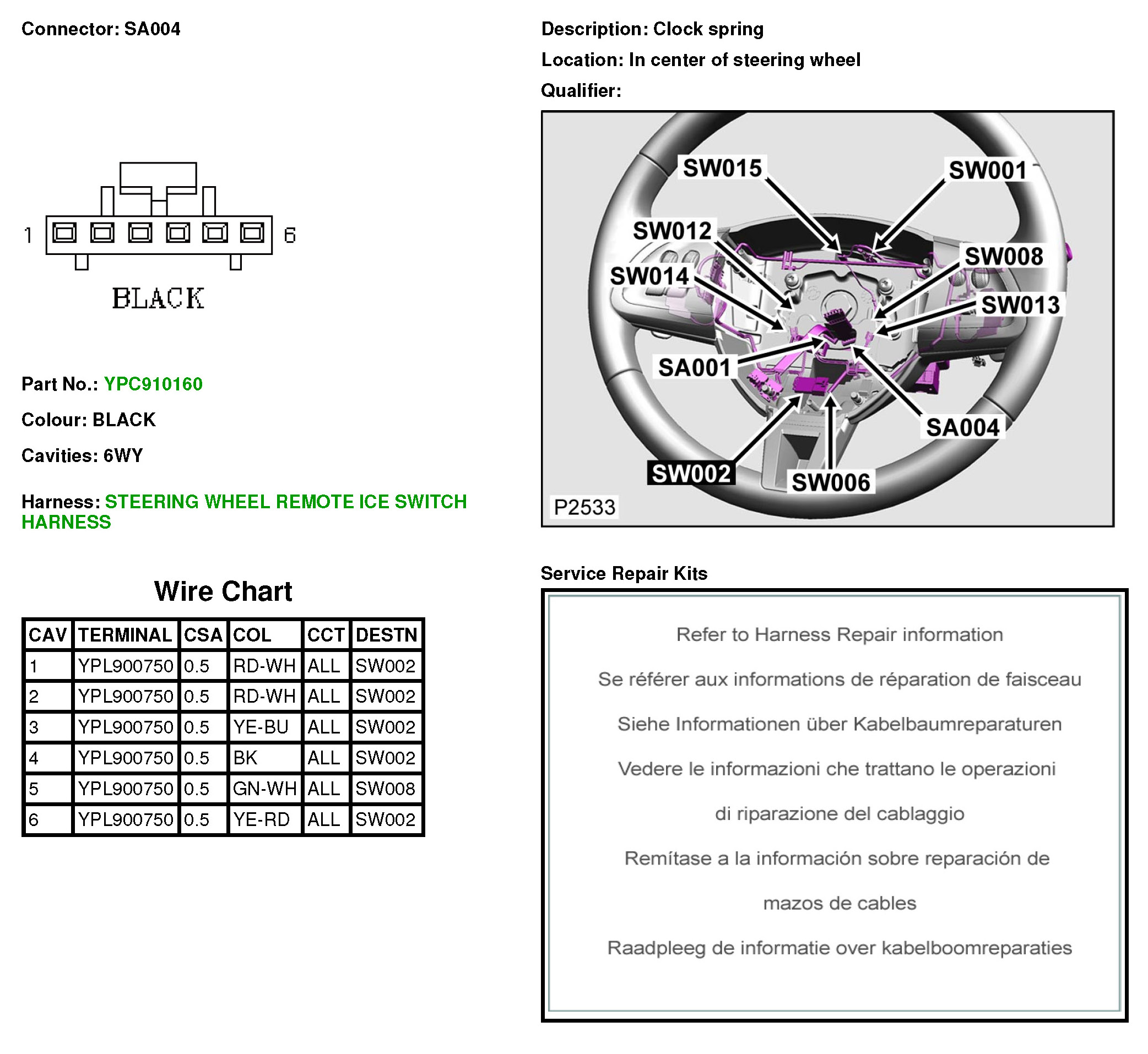 Connector: SA004

1 6

BLACK

Part No.: YPC910160

Colour: BLACK

Cavities: 6WY

Harness: STEERING WHEEL REMOTE ICE SWITCH HARNESS

Wire Chart

| CAV | TERMINAL | CSA | COL | CCT | DESTN |
|---|---|---|---|---|---|
| 1 | YPL900750 | 0.5 | RD-WH | ALL | SW002 |
| 2 | YPL900750 | 0.5 | RD-WH | ALL | SW002 |
| 3 | YPL900750 | 0.5 | YE-BU | ALL | SW002 |
| 4 | YPL900750 | 0.5 | BK | ALL | SW002 |
| 5 | YPL900750 | 0.5 | GN-WH | ALL | SW008 |
| 6 | YPL900750 | 0.5 | YE-RD | ALL | SW002 |

Description: Clock spring

Location: In center of steering wheel

Qualifier:

SW015
SW001
SW012
SW008
SW014
SW013
SA001
SA004
SW002
SW006
P2533

Service Repair Kits

Refer to Harness Repair information

Se référer aux informations de réparation de faisceau

Siehe Informationen über Kabelbaumreparaturen

Vedere le informazioni che trattano le operazioni

di riparazione del cablaggio

Remítase a la información sobre reparación de

mazos de cables

Raadpleeg de informatie over kabelboomreparaties