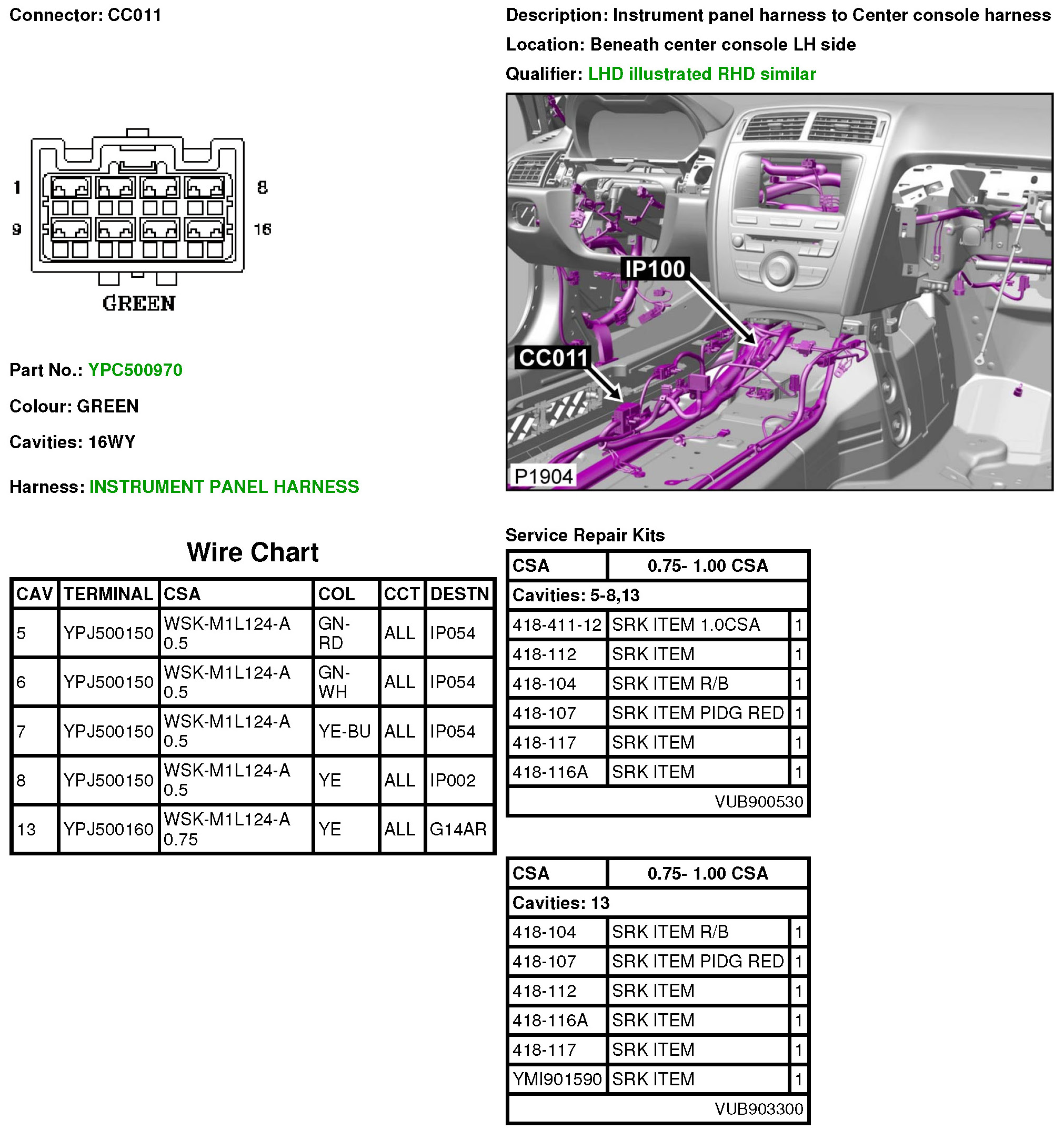 Connector: CC011

1 8
9 16
GREEN

Part No.: YPC500970

Colour: GREEN

Cavities: 16WY

Harness: INSTRUMENT PANEL HARNESS

Description: Instrument panel harness to Center console harness

Location: Beneath center console LH side

Qualifier: LHD illustrated RHD similar

IP100
CC011
P1904

Wire Chart

| CAV | TERMINAL | CSA | COL | CCT | DESTN |
|---|---|---|---|---|---|
| 5 | YPJ500150 | WSK-M1L124-A 0.5 | GN-RD | ALL | IP054 |
| 6 | YPJ500150 | WSK-M1L124-A 0.5 | GN-WH | ALL | IP054 |
| 7 | YPJ500150 | WSK-M1L124-A 0.5 | YE-BU | ALL | IP054 |
| 8 | YPJ500150 | WSK-M1L124-A 0.5 | YE | ALL | IP002 |
| 13 | YPJ500160 | WSK-M1L124-A 0.75 | YE | ALL | G14AR |

Service Repair Kits

| CSA | 0.75- 1.00 CSA | |
|---|---|---|
| Cavities: 5-8,13 | | |
| 418-411-12 | SRK ITEM 1.0CSA | 1 |
| 418-112 | SRK ITEM | 1 |
| 418-104 | SRK ITEM R/B | 1 |
| 418-107 | SRK ITEM PIDG RED | 1 |
| 418-117 | SRK ITEM | 1 |
| 418-116A | SRK ITEM | 1 |
| | VUB900530 | |

| CSA | 0.75- 1.00 CSA | |
|---|---|---|
| Cavities: 13 | | |
| 418-104 | SRK ITEM R/B | 1 |
| 418-107 | SRK ITEM PIDG RED | 1 |
| 418-112 | SRK ITEM | 1 |
| 418-116A | SRK ITEM | 1 |
| 418-117 | SRK ITEM | 1 |
| YMI901590 | SRK ITEM | 1 |
| | VUB903300 | |