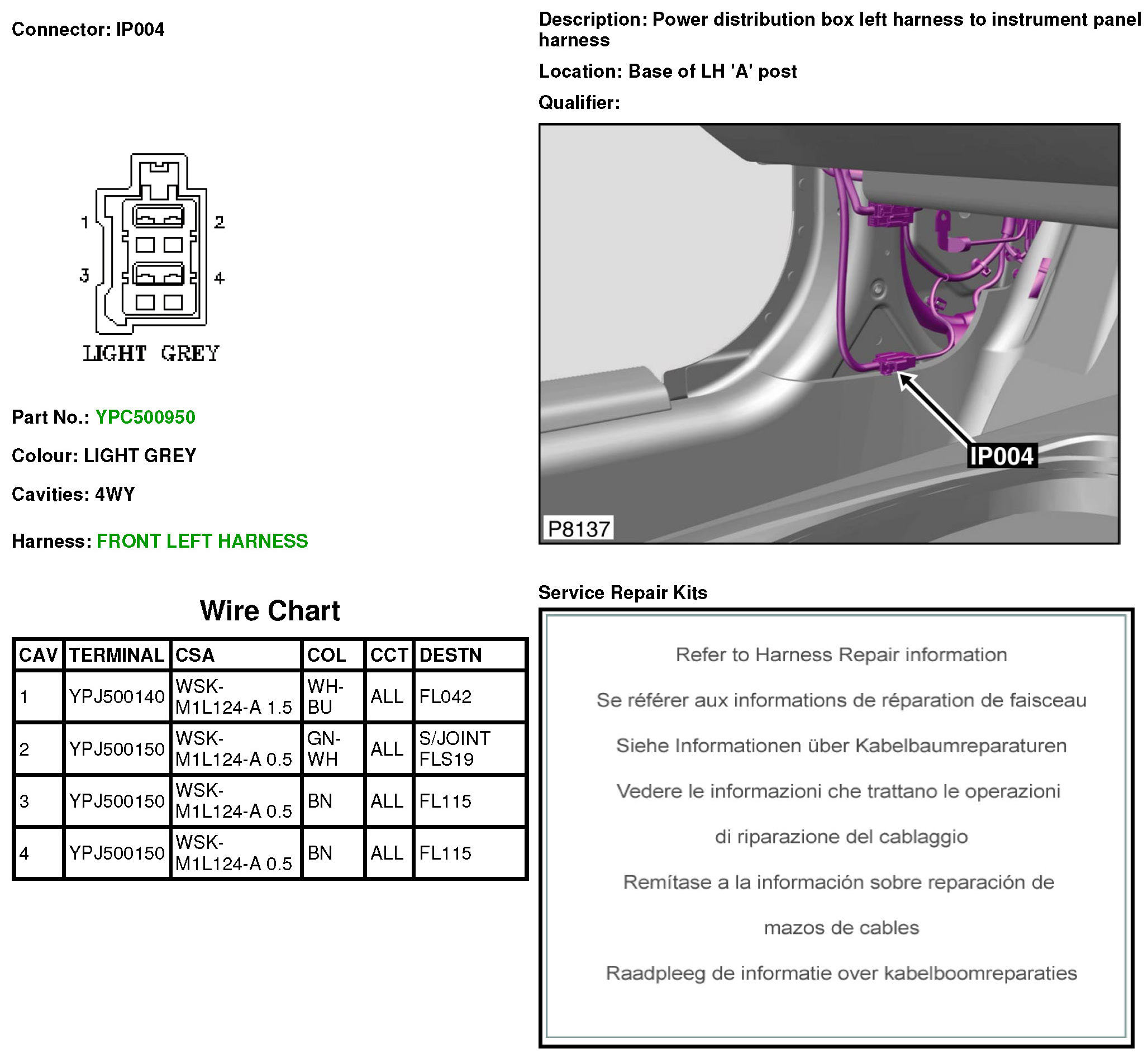 Connector: IP004

1 2
3 4
LIGHT GREY

Part No.: YPC500950

Colour: LIGHT GREY

Cavities: 4WY

Harness: FRONT LEFT HARNESS

Wire Chart

| CAV | TERMINAL | CSA | COL | CCT | DESTN |
|---|---|---|---|---|---|
| 1 | YPJ500140 | WSK-M1L124-A 1.5 | WH-BU | ALL | FL042 |
| 2 | YPJ500150 | WSK-M1L124-A 0.5 | GN-WH | ALL | S/JOINT FLS19 |
| 3 | YPJ500150 | WSK-M1L124-A 0.5 | BN | ALL | FL115 |
| 4 | YPJ500150 | WSK-M1L124-A 0.5 | BN | ALL | FL115 |

Description: Power distribution box left harness to instrument panel harness

Location: Base of LH 'A' post

Qualifier:

IP004

P8137

Service Repair Kits

Refer to Harness Repair information

Se référer aux informations de réparation de faisceau

Siehe Informationen über Kabelbaumreparaturen

Vedere le informazioni che trattano le operazioni

di riparazione del cablaggio

Remítase a la información sobre reparación de

mazos de cables

Raadpleeg de informatie over kabelboomreparaties