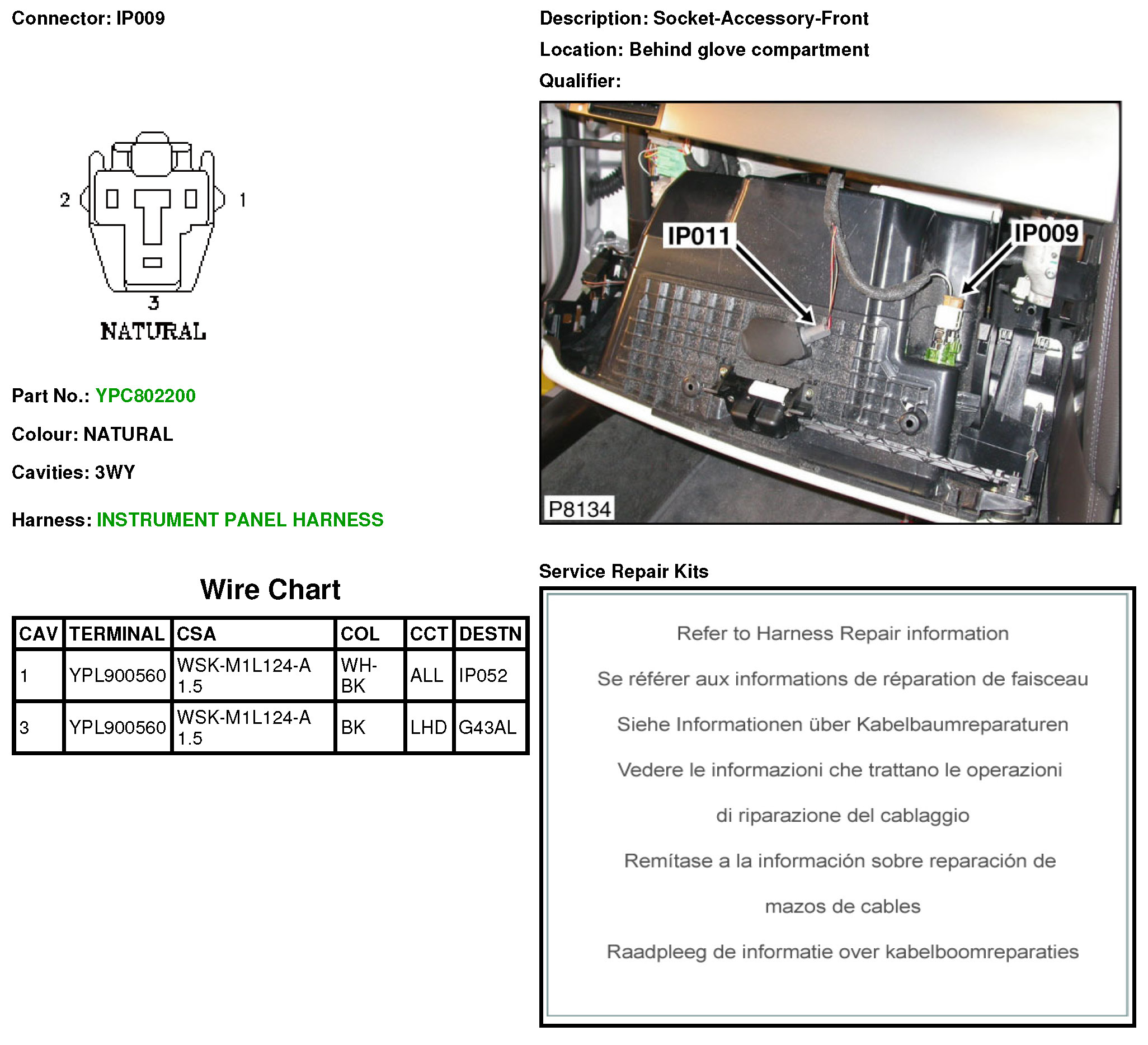 Connector: IP009

2 1
3
NATURAL

Part No.: YPC802200

Colour: NATURAL

Cavities: 3WY

Harness: INSTRUMENT PANEL HARNESS

Wire Chart

| CAV | TERMINAL | CSA | COL | CCT | DESTN |
|---|---|---|---|---|---|
| 1 | YPL900560 | WSK-M1L124-A 1.5 | WH-BK | ALL | IP052 |
| 3 | YPL900560 | WSK-M1L124-A 1.5 | BK | LHD | G43AL |

Description: Socket-Accessory-Front

Location: Behind glove compartment

Qualifier:

IP011
IP009
P8134

Service Repair Kits

Refer to Harness Repair information

Se référer aux informations de réparation de faisceau

Siehe Informationen über Kabelbaumreparaturen

Vedere le informazioni che trattano le operazioni

di riparazione del cablaggio

Remítase a la información sobre reparación de

mazos de cables

Raadpleeg de informatie over kabelboomreparaties