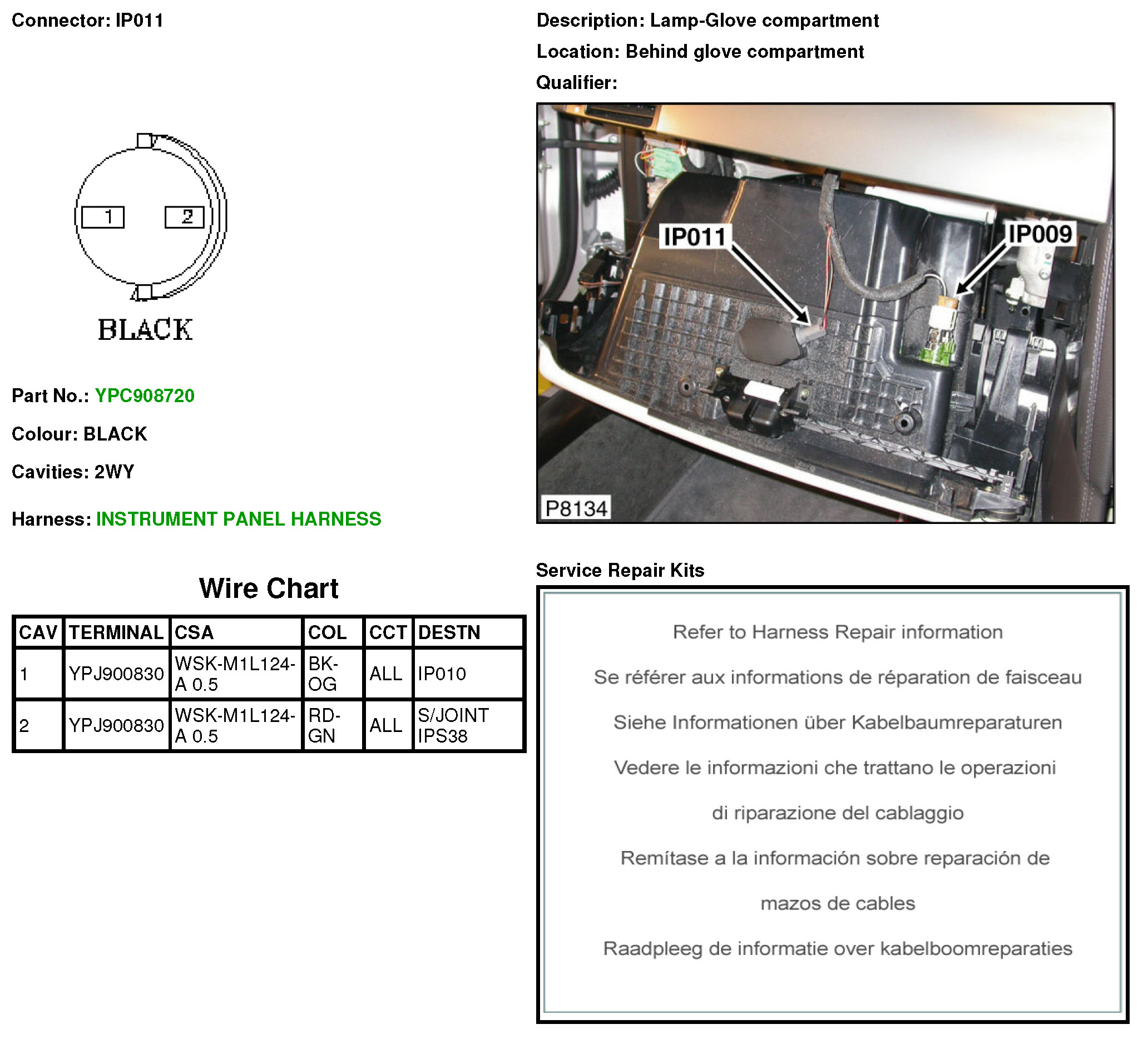 Connector: IP011

1 2

BLACK

Part No.: YPC908720

Colour: BLACK

Cavities: 2WY

Harness: INSTRUMENT PANEL HARNESS

Wire Chart

| CAV | TERMINAL | CSA | COL | CCT | DESTN |
|---|---|---|---|---|---|
| 1 | YPJ900830 | WSK-M1L124-A 0.5 | BK-OG | ALL | IP010 |
| 2 | YPJ900830 | WSK-M1L124-A 0.5 | RD-GN | ALL | S/JOINT IPS38 |

Description: Lamp-Glove compartment

Location: Behind glove compartment

Qualifier:

IP011

IP009

P8134

Service Repair Kits

Refer to Harness Repair information

Se référer aux informations de réparation de faisceau

Siehe Informationen über Kabelbaumreparaturen

Vedere le informazioni che trattano le operazioni di riparazione del cablaggio

Remítase a la información sobre reparación de mazos de cables

Raadpleeg de informatie over kabelboomreparaties