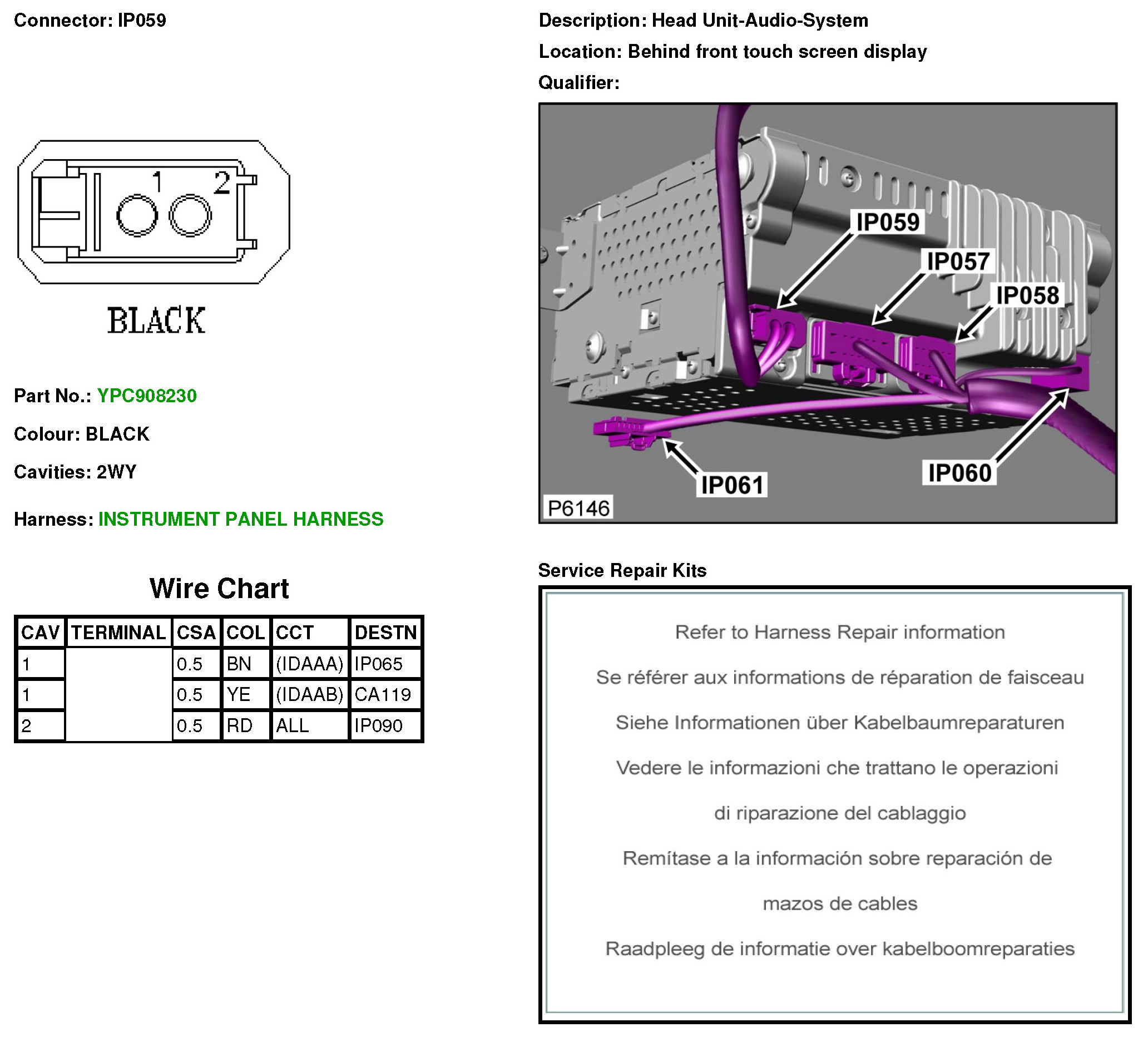 Connector: IP059

1 2

BLACK

Part No.: YPC908230

Colour: BLACK

Cavities: 2WY

Harness: INSTRUMENT PANEL HARNESS

Wire Chart

| CAV | TERMINAL | CSA | COL | CCT | DESTN |
|---|---|---|---|---|---|
| 1 | | 0.5 | BN | (IDAAA) | IP065 |
| 1 | | 0.5 | YE | (IDAAB) | CA119 |
| 2 | | 0.5 | RD | ALL | IP090 |

Description: Head Unit-Audio-System

Location: Behind front touch screen display

Qualifier:

IP059
IP057
IP058
IP061
IP060
P6146

Service Repair Kits

Refer to Harness Repair information

Se référer aux informations de réparation de faisceau

Siehe Informationen über Kabelbaumreparaturen

Vedere le informazioni che trattano le operazioni

di riparazione del cablaggio

Remítase a la información sobre reparación de

mazos de cables

Raadpleeg de informatie over kabelboomreparaties